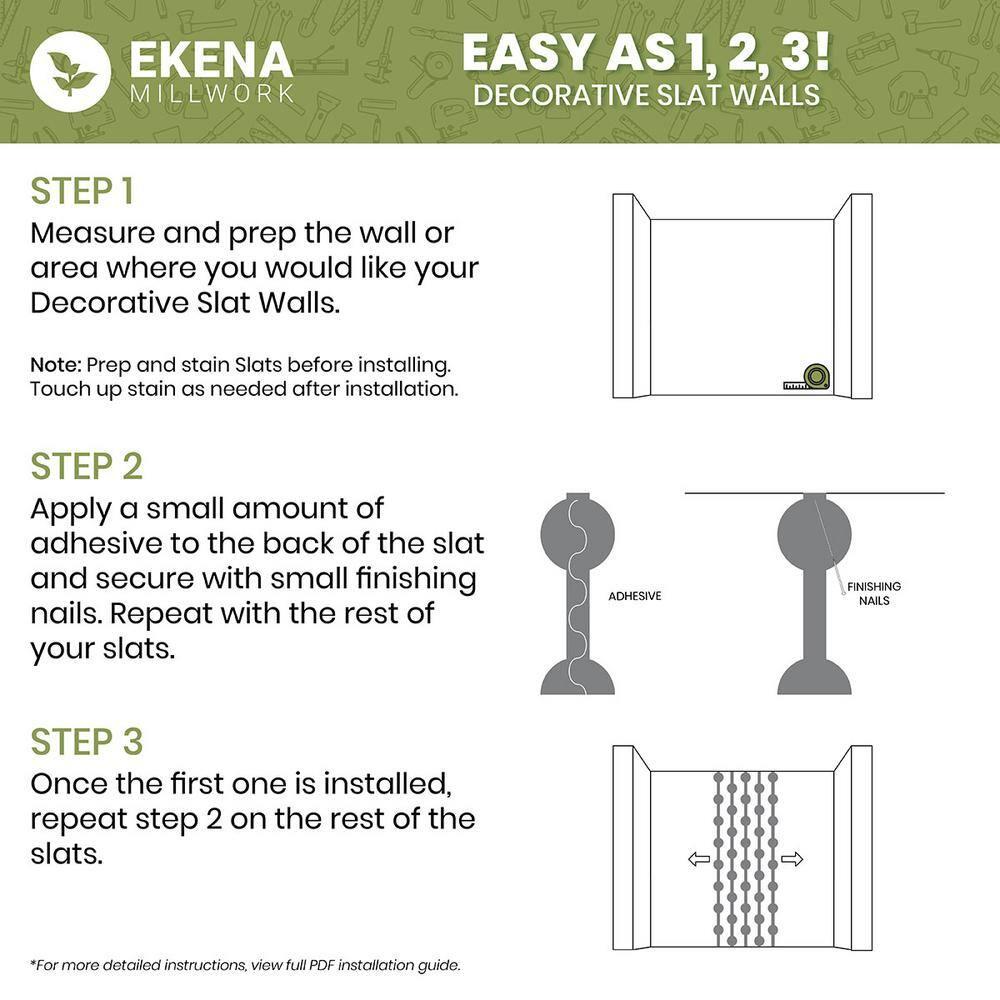 EKENA
MILLWORK

EASY AS 1, 2, 3!
DECORATIVE SLAT WALLS

STEP 1
Measure and prep the wall or area where you would like your Decorative Slat Walls.

Note: Prep and stain Slats before installing. Touch up stain as needed after installation.

STEP 2
Apply a small amount of adhesive to the back of the slat and secure with small finishing nails. Repeat with the rest of your slats.

ADHESIVE

FINISHING NAILS

STEP 3
Once the first one is installed, repeat step 2 on the rest of the slats.

*For more detailed instructions, view full PDF installation guide.