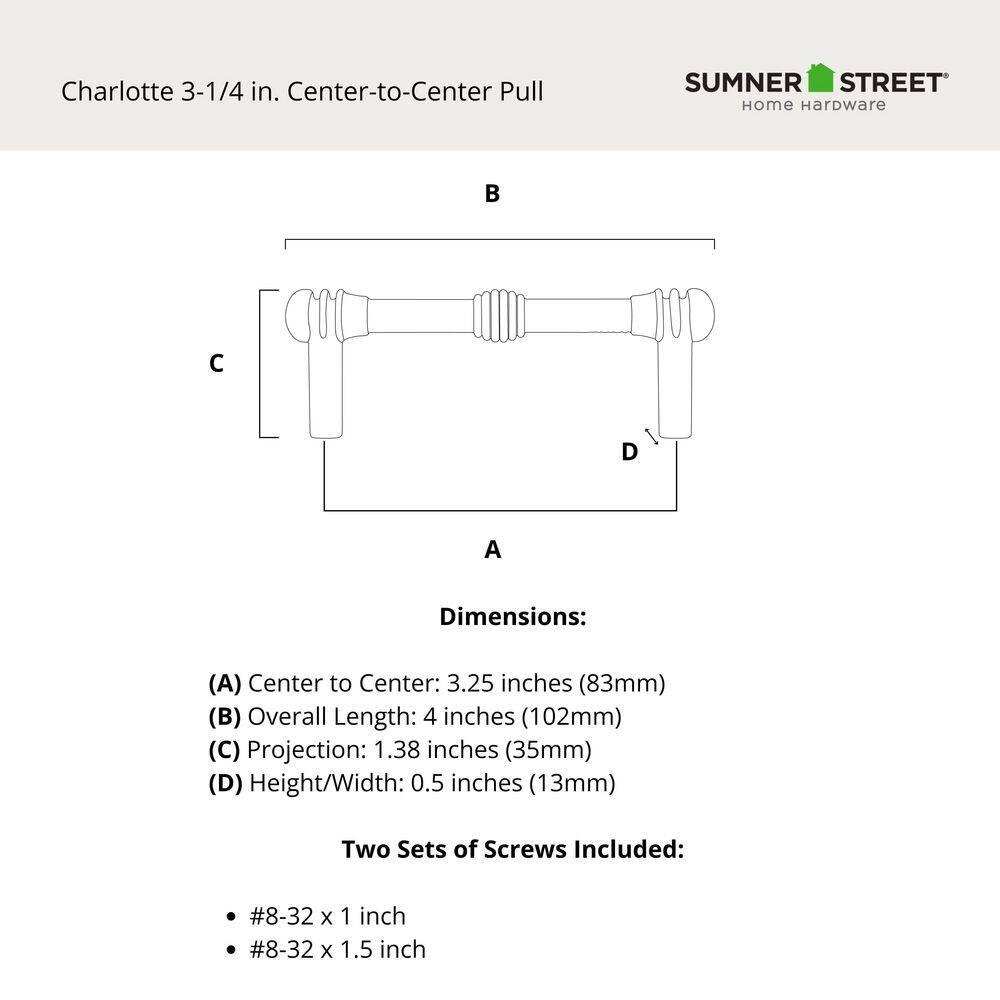 Charlotte 3-1/4 in. Center-to-Center Pull

SUMNER STREET®
Home Hardware

B

C

D

A

Dimensions:

(A) Center to Center: 3.25 inches (83mm)
(B) Overall Length: 4 inches (102mm)
(C) Projection: 1.38 inches (35mm)
(D) Height/Width: 0.5 inches (13mm)

Two Sets of Screws Included:

• #8-32 x 1 inch
• #8-32 x 1.5 inch