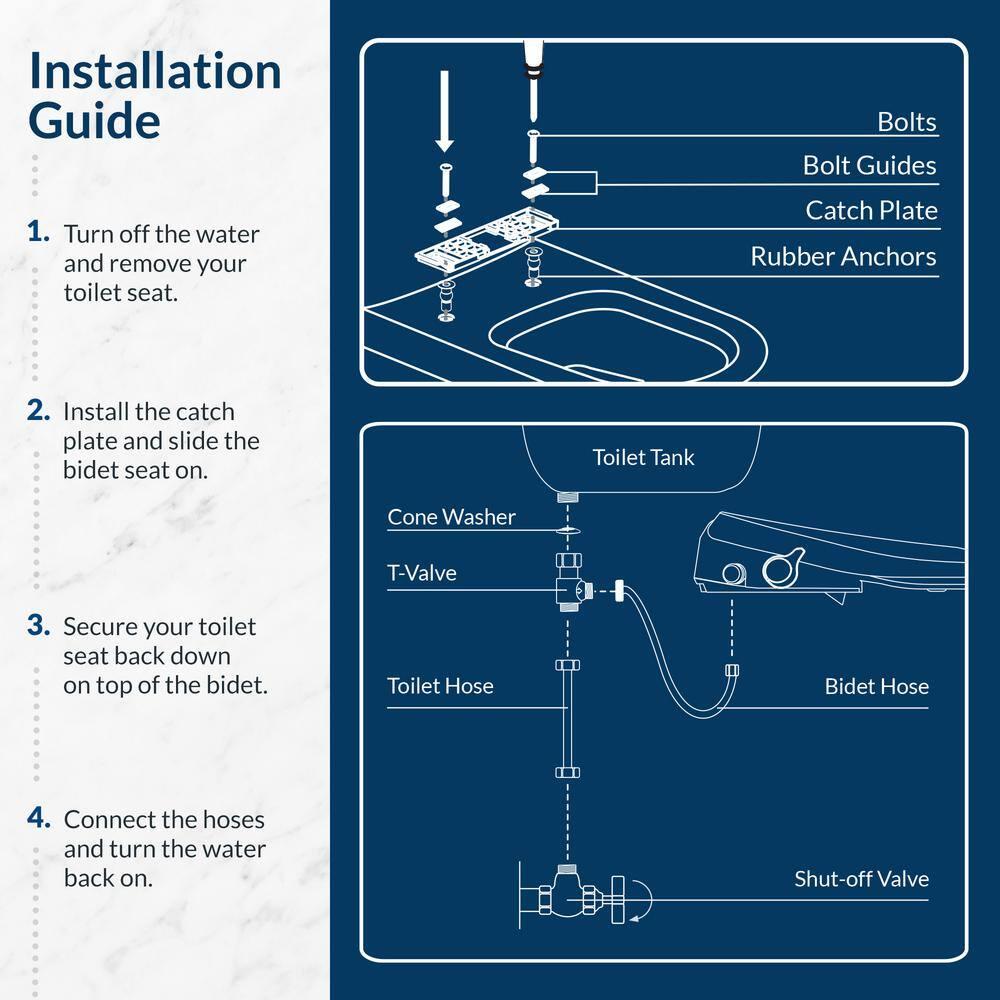 Installation Guide

1. Turn off the water and remove your toilet seat.

2. Install the catch plate and slide the bidet seat on.

3. Secure your toilet seat back down on top of the bidet.

4. Connect the hoses and turn the water back on.

Bolts
Bolt Guides
Catch Plate
Rubber Anchors

Toilet Tank
Cone Washer
T-Valve
Toilet Hose
Bidet Hose
Shut-off Valve