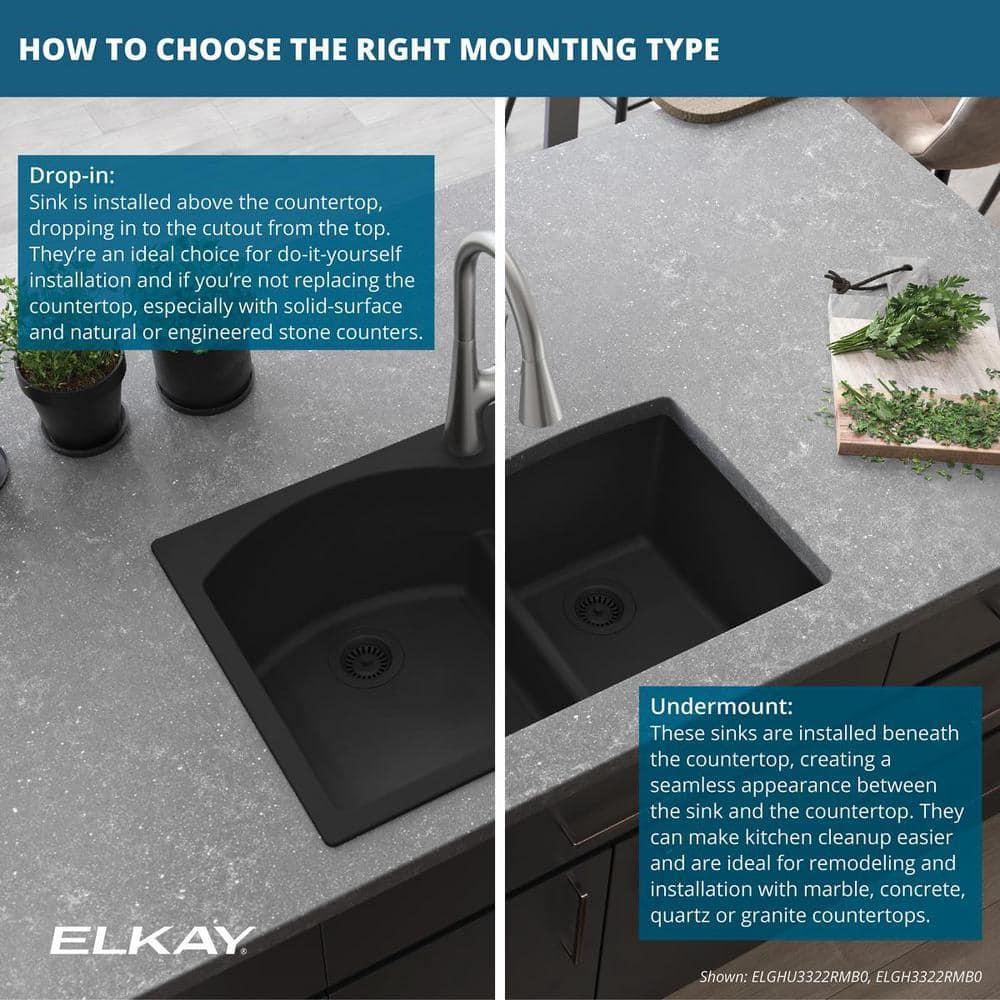 HOW TO CHOOSE THE RIGHT MOUNTING TYPE

Drop-in:
Sink is installed above the countertop, dropping in to the cutout from the top. They're an ideal choice for do-it-yourself installation and if you're not replacing the countertop, especially with solid-surface and natural or engineered stone counters.

Undermount:
These sinks are installed beneath the countertop, creating a seamless appearance between the sink and the countertop. They can make kitchen cleanup easier and are ideal for remodeling and installation with marble, concrete, quartz or granite countertops.

ELKAY

Shown: ELGHU3322RMB0, ELGH3322RMB0