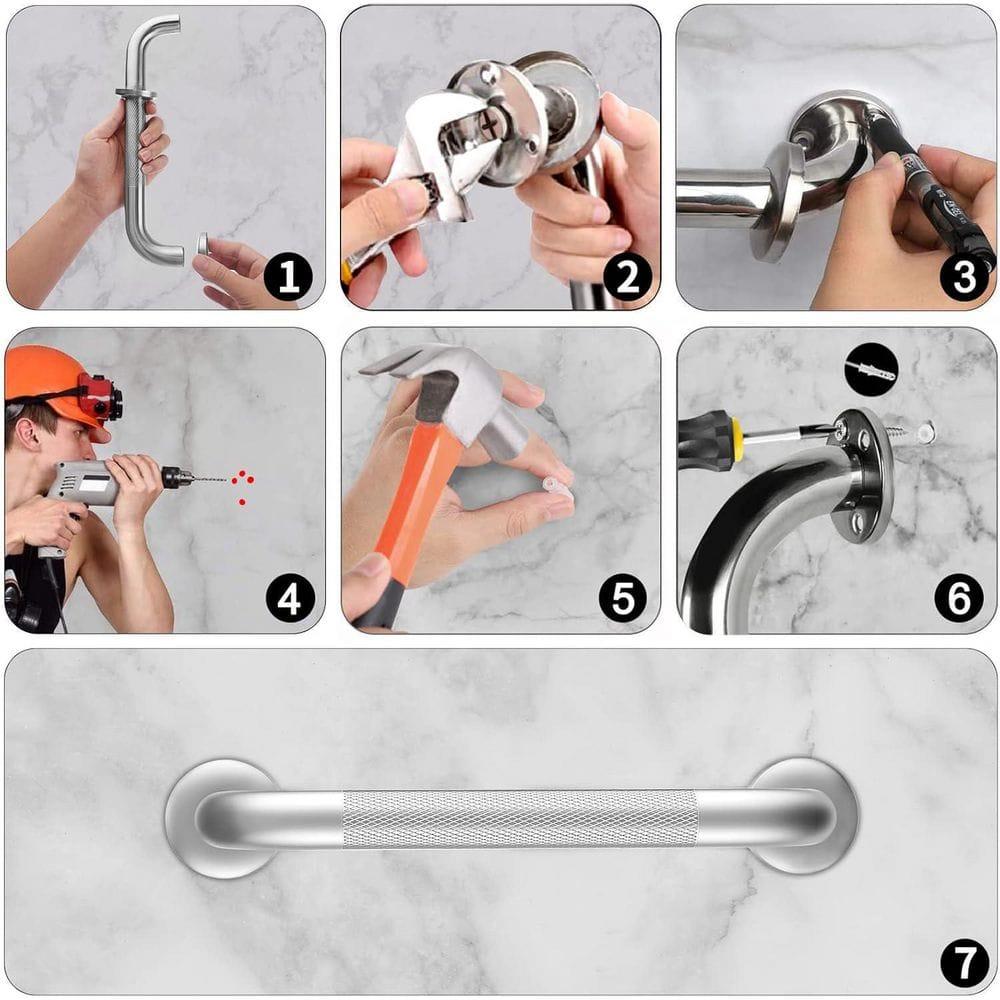 1
2
3
4
5
6
7