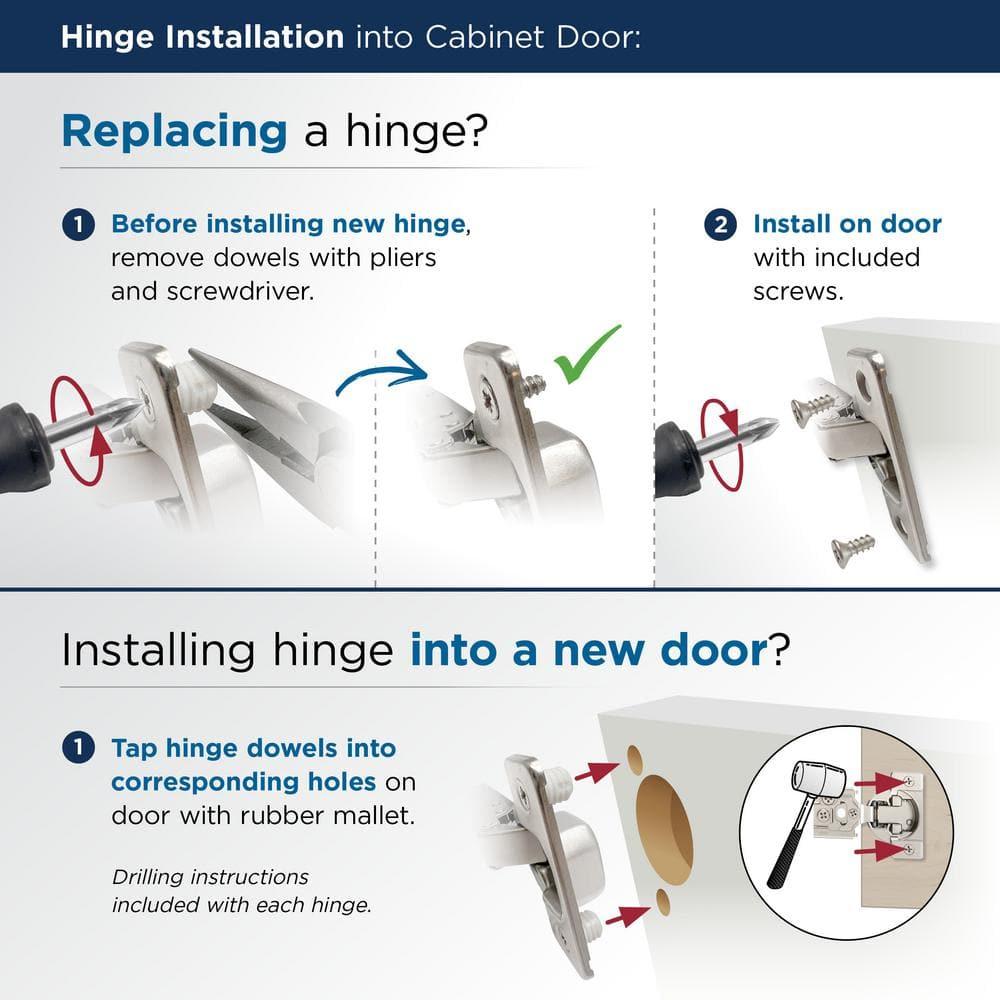 Hinge Installation into Cabinet Door:

Replacing a hinge?

1 Before installing new hinge, remove dowels with pliers and screwdriver.

2 Install on door with included screws.

Installing hinge into a new door?

1 Tap hinge dowels into corresponding holes on door with rubber mallet.

Drilling instructions included with each hinge.