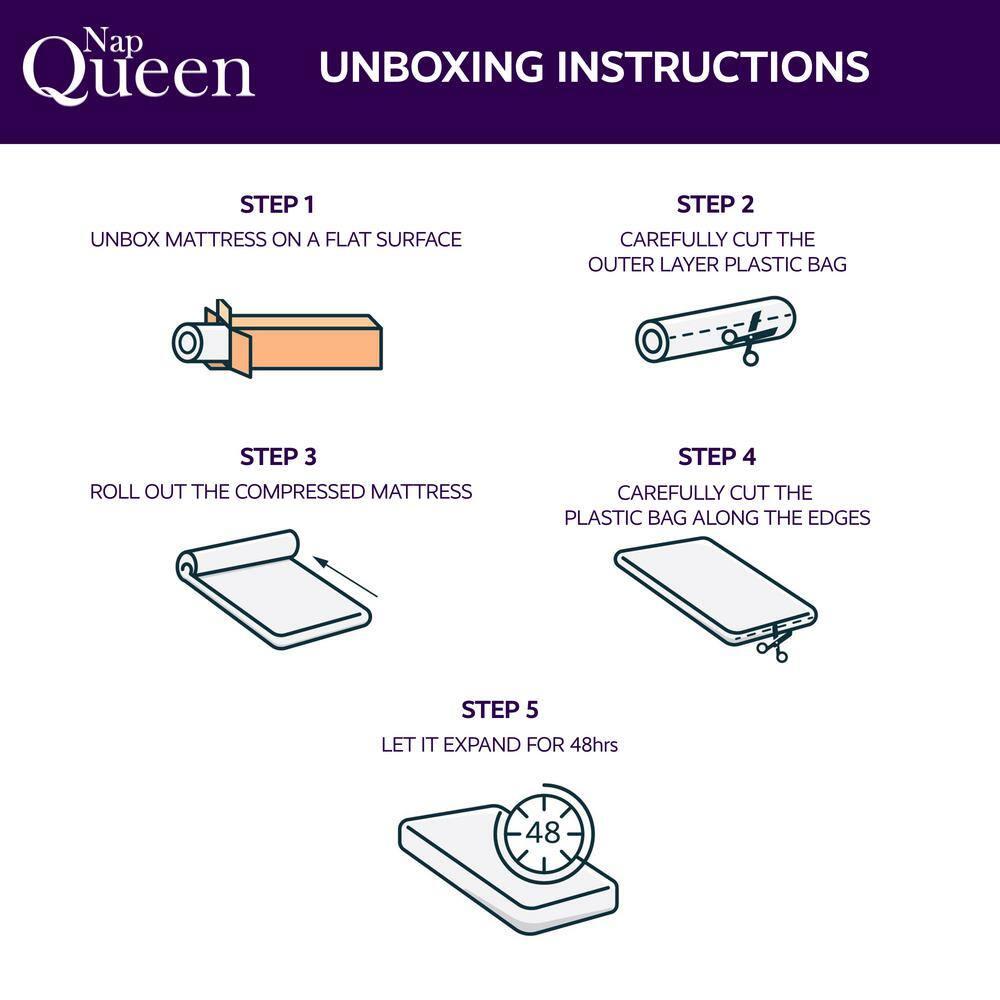 Nap Queen

UNBOXING INSTRUCTIONS

STEP 1
UNBOX MATTRESS ON A FLAT SURFACE

STEP 2
CAREFULLY CUT THE OUTER LAYER PLASTIC BAG

STEP 3
ROLL OUT THE COMPRESSED MATTRESS

STEP 4
CAREFULLY CUT THE PLASTIC BAG ALONG THE EDGES

STEP 5
LET IT EXPAND FOR 48hrs

48