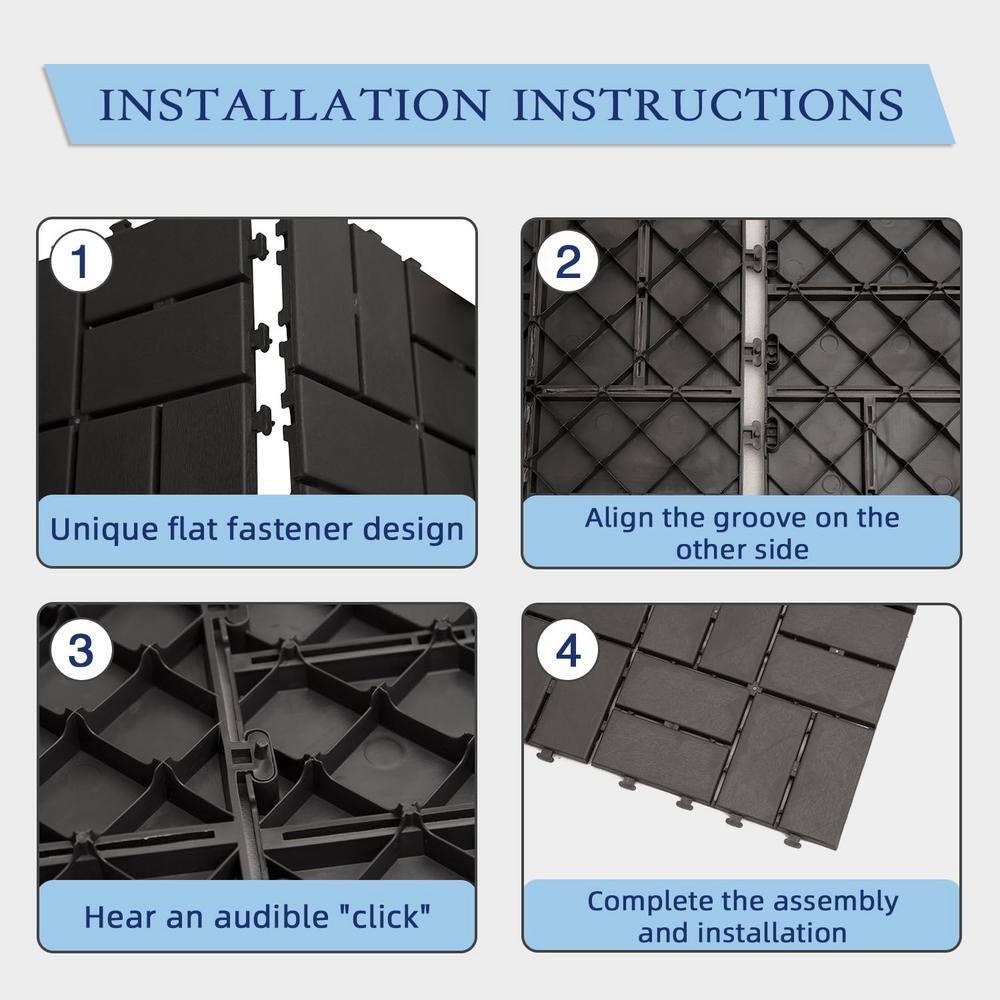 INSTALLATION INSTRUCTIONS

1

Unique flat fastener design

2

Align the groove on the other side

3

Hear an audible "click"

4

Complete the assembly and installation