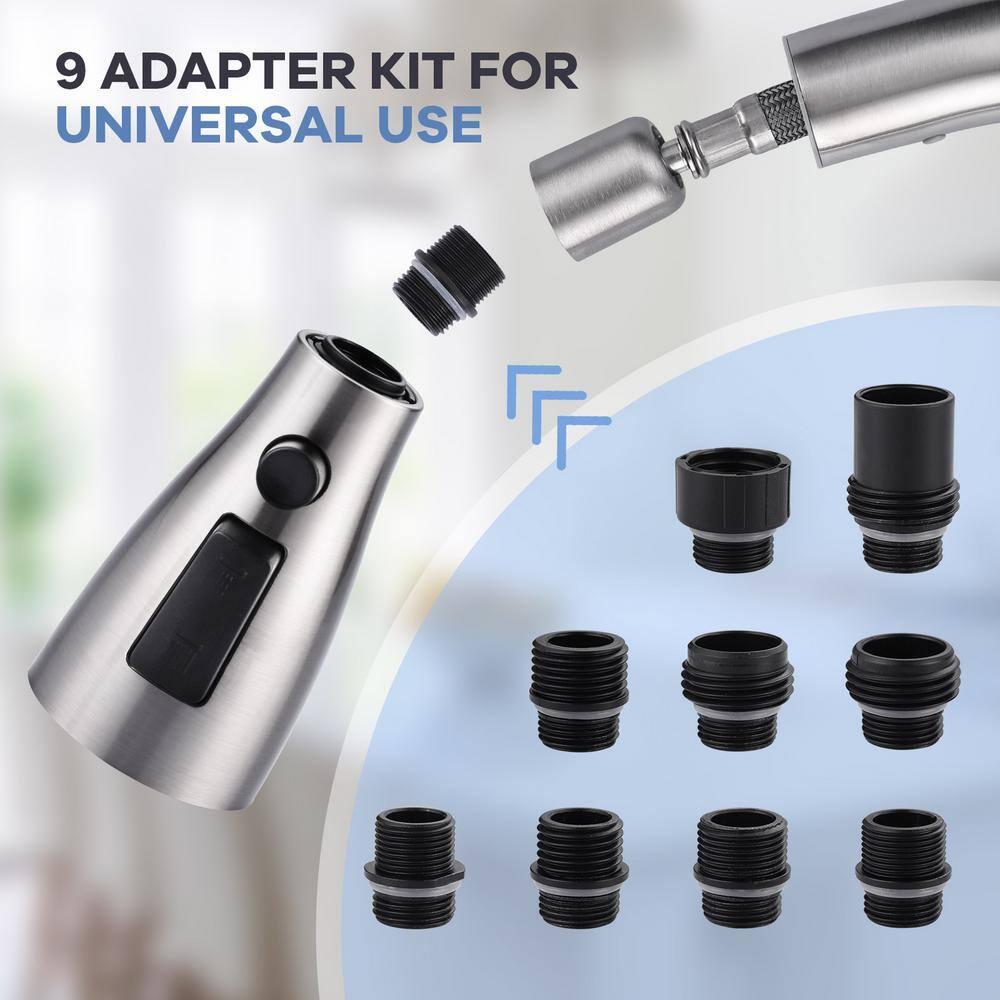 9 ADAPTER KIT FOR
UNIVERSAL USE