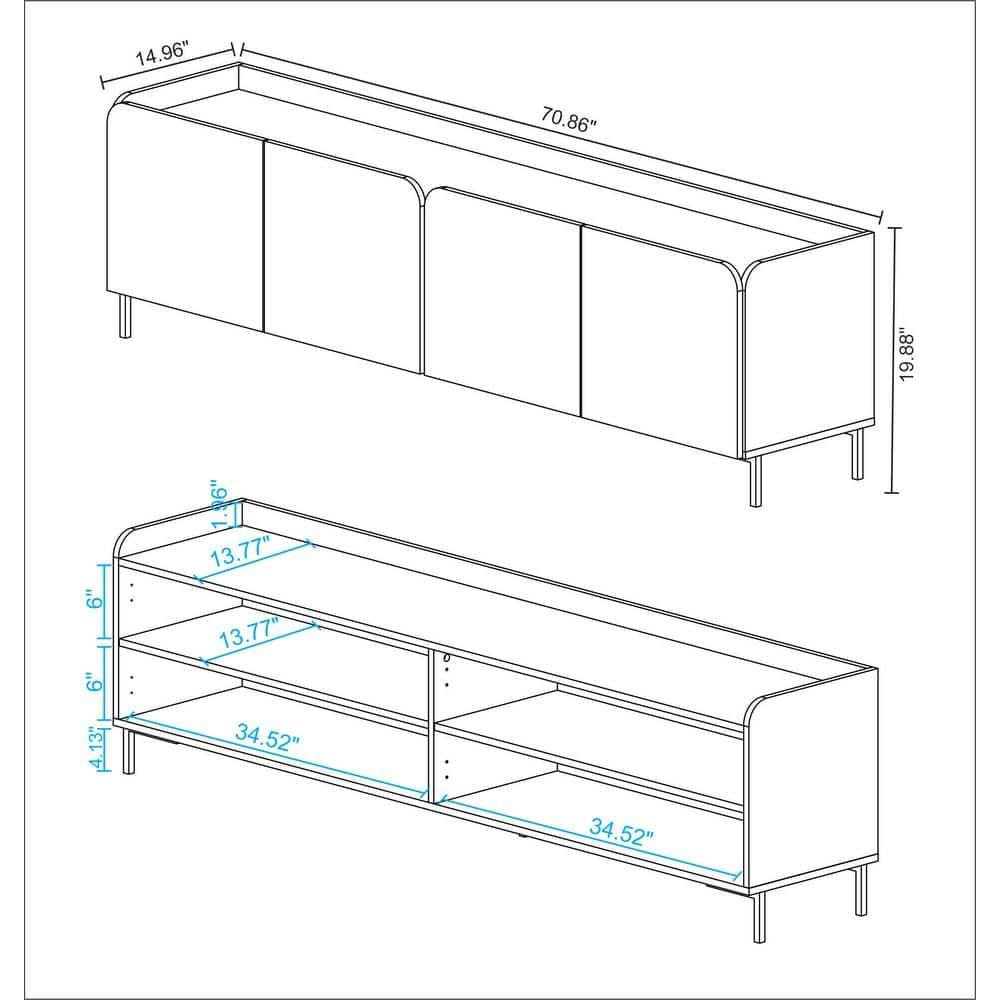 14.96"
70.86"
19.88"
1.96"
13.77"
6"
13.77"
6"
4.13"
34.52"
34.52"