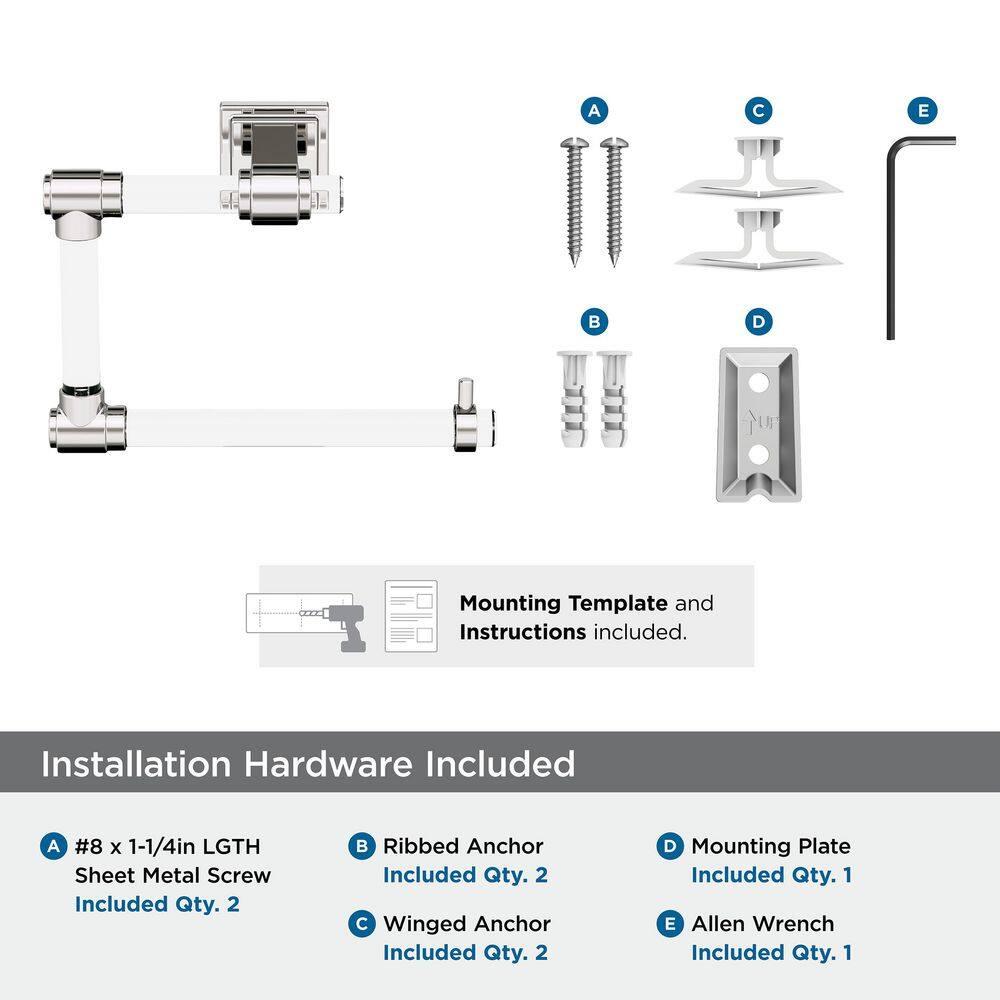 A

C

E

B

D

UP

Mounting Template and Instructions included.

Installation Hardware Included

A #8 x 1-1/4in LGTH Sheet Metal Screw
Included Qty. 2

B Ribbed Anchor
Included Qty. 2

C Winged Anchor
Included Qty. 2

D Mounting Plate
Included Qty. 1

E Allen Wrench
Included Qty. 1