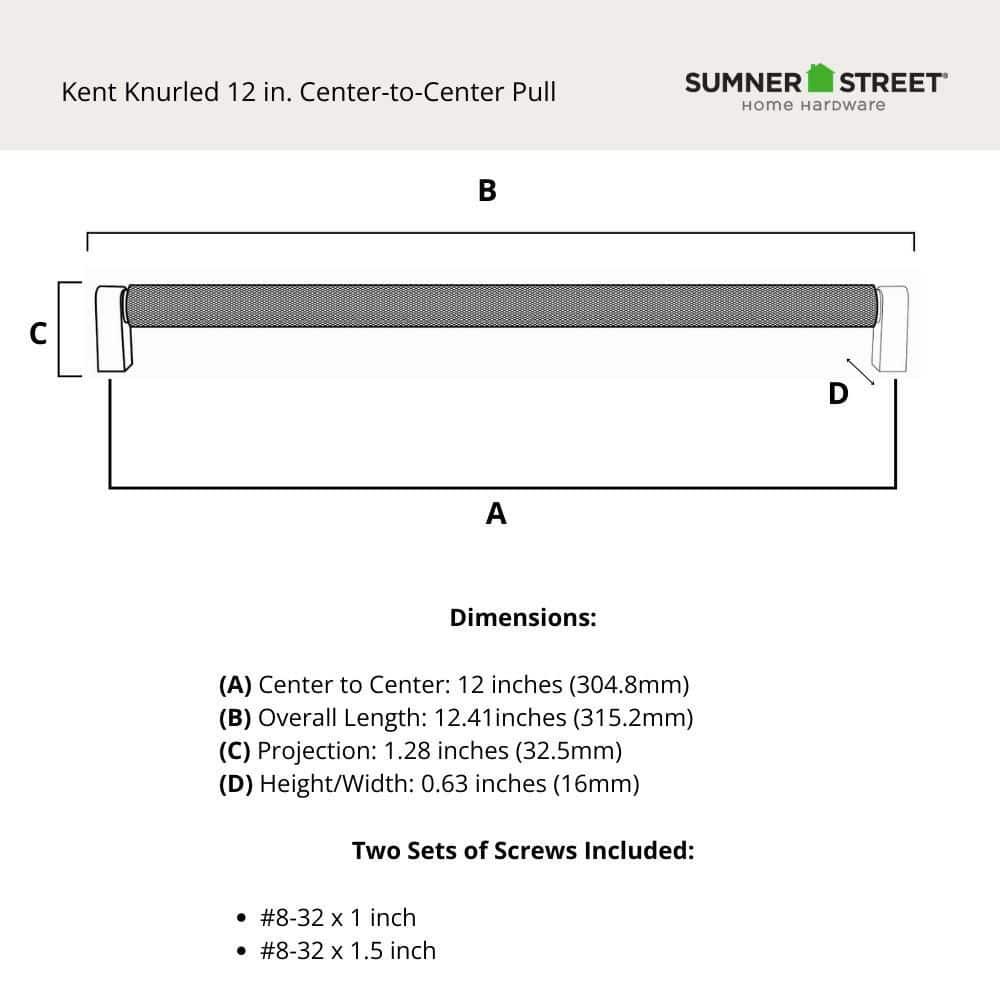 Kent Knurled 12 in. Center-to-Center Pull

SUMNER STREET®
Home Hardware

B

C

D

A

Dimensions:

(A) Center to Center: 12 inches (304.8mm)
(B) Overall Length: 12.41inches (315.2mm)
(C) Projection: 1.28 inches (32.5mm)
(D) Height/Width: 0.63 inches (16mm)

Two Sets of Screws Included:

• #8-32 x 1 inch
• #8-32 x 1.5 inch