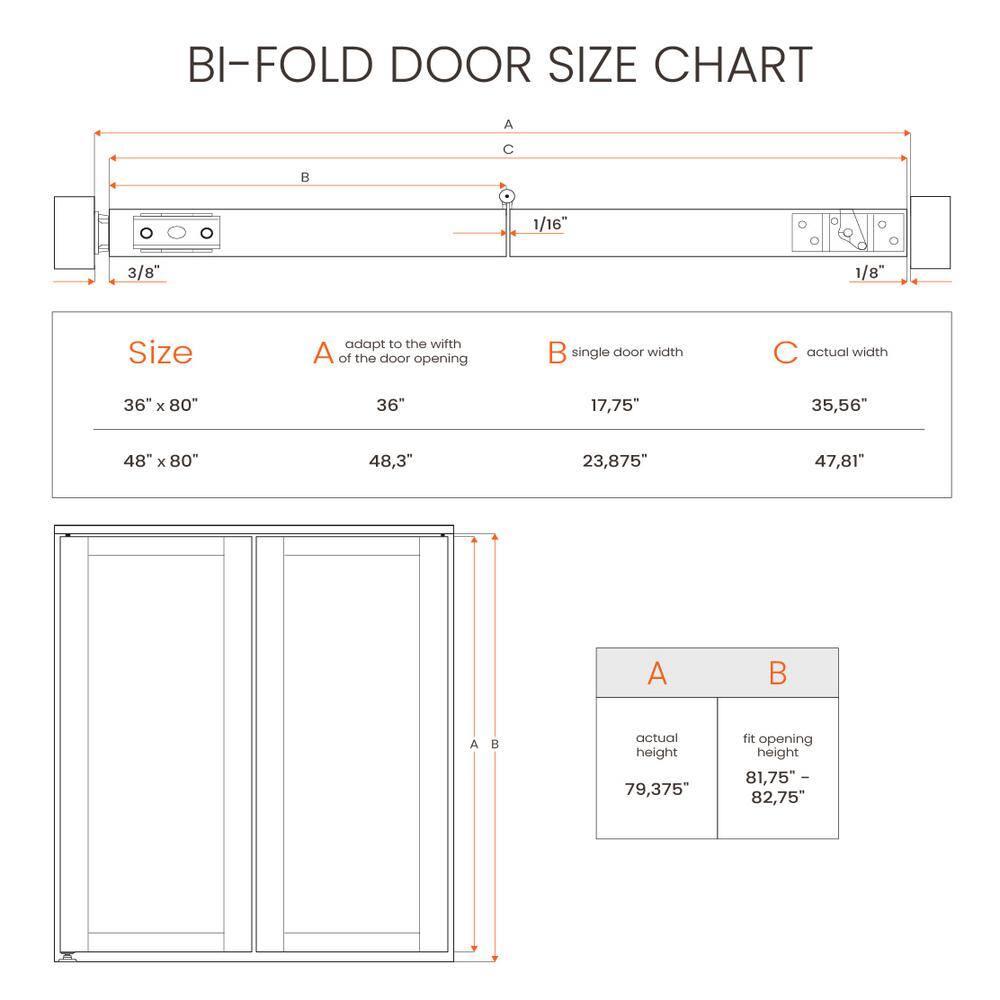 BI-FOLD DOOR SIZE CHART

A

C

B

1/16"

3/8"

1/8"

| Size | A adapt to the wifth of the door opening | B single door width | C actual width |
|---|---|---|---|
| 36" x 80" | 36" | 17,75" | 35,56" |
| 48" x 80" | 48,3" | 23,875" | 47,81" |

A B

| A | B |
|---|---|
| actual height 79,375" | fit opening height 81,75" - 82,75" |