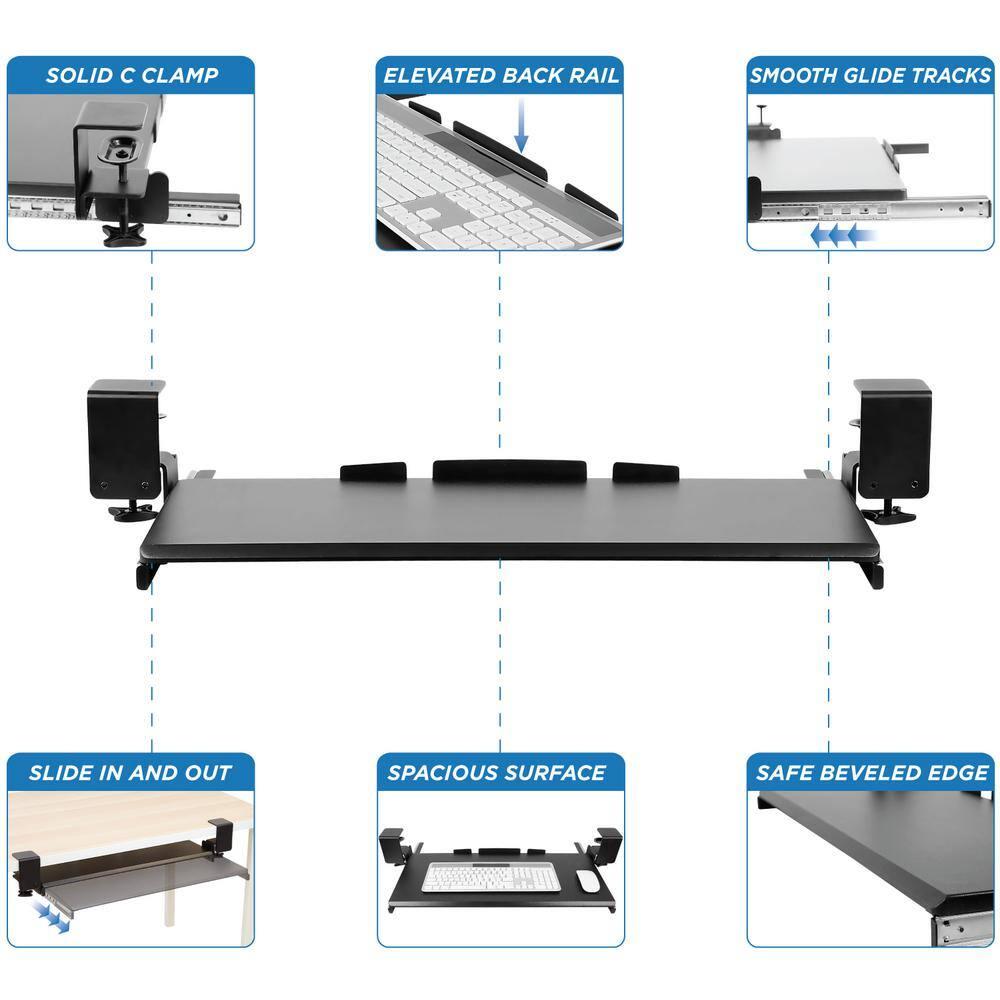 SOLID C CLAMP

ELEVATED BACK RAIL

SMOOTH GLIDE TRACKS

SLIDE IN AND OUT

SPACIOUS SURFACE

SAFE BEVELED EDGE