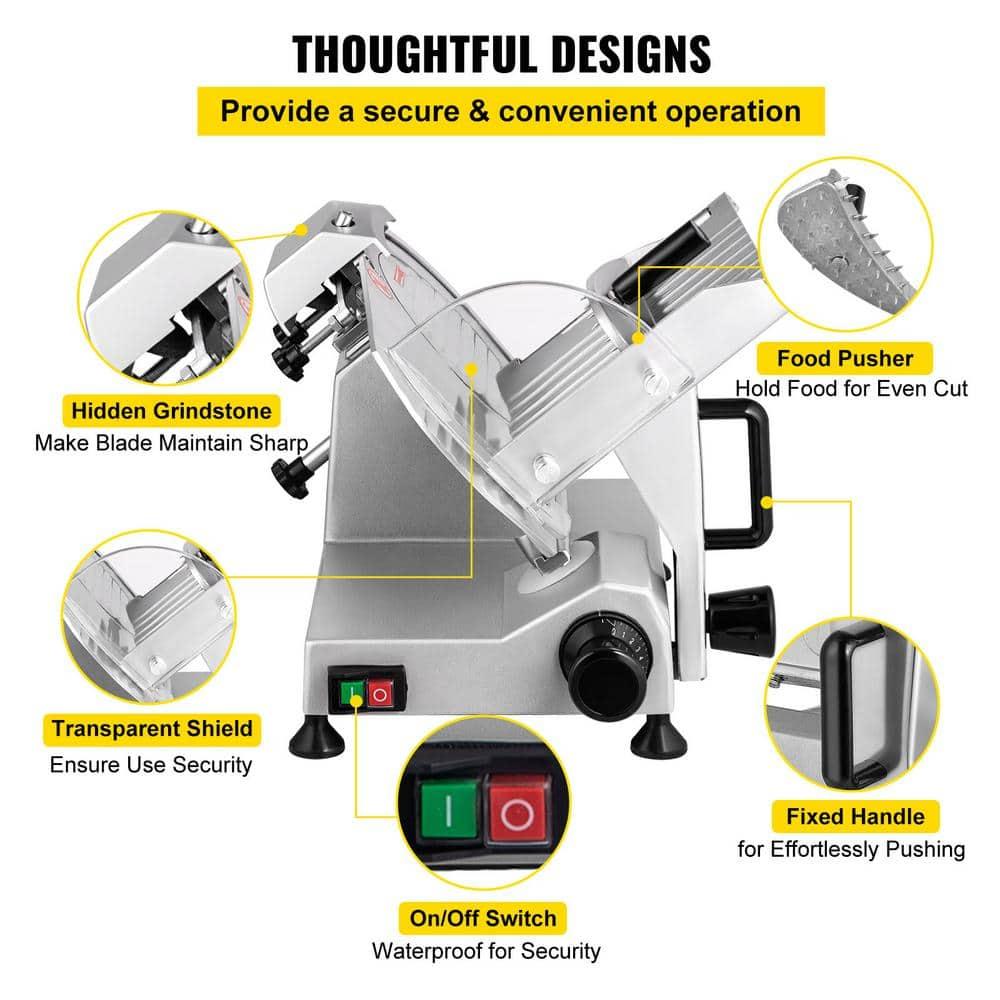 THOUGHTFUL DESIGNS

Provide a secure & convenient operation

Hidden Grindstone
Make Blade Maintain Sharp

Food Pusher
Hold Food for Even Cut

Transparent Shield
Ensure Use Security

Fixed Handle
for Effortlessly Pushing

On/Off Switch
Waterproof for Security