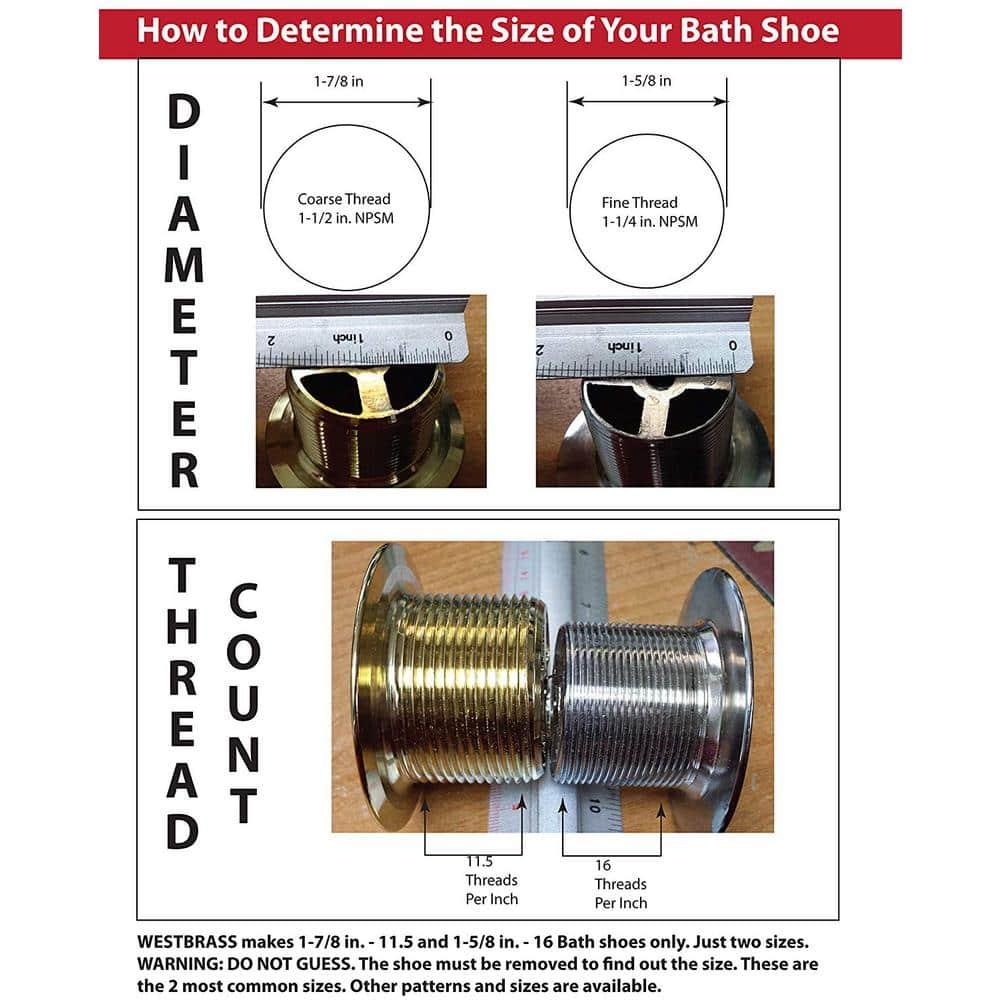 How to Determine the Size of Your Bath Shoe

DIAMETER

1-7/8 in

Coarse Thread 1-1/2 in. NPSM

1-5/8 in

Fine Thread 1-1/4 in. NPSM

2 1inch 0

1inch 0

THREAD COUNT

10

11.5 Threads Per Inch

16 Threads Per Inch

WESTBRASS makes 1-7/8 in. - 11.5 and 1-5/8 in. - 16 Bath shoes only. Just two sizes. WARNING: DO NOT GUESS. The shoe must be removed to find out the size. These are the 2 most common sizes. Other patterns and sizes are available.