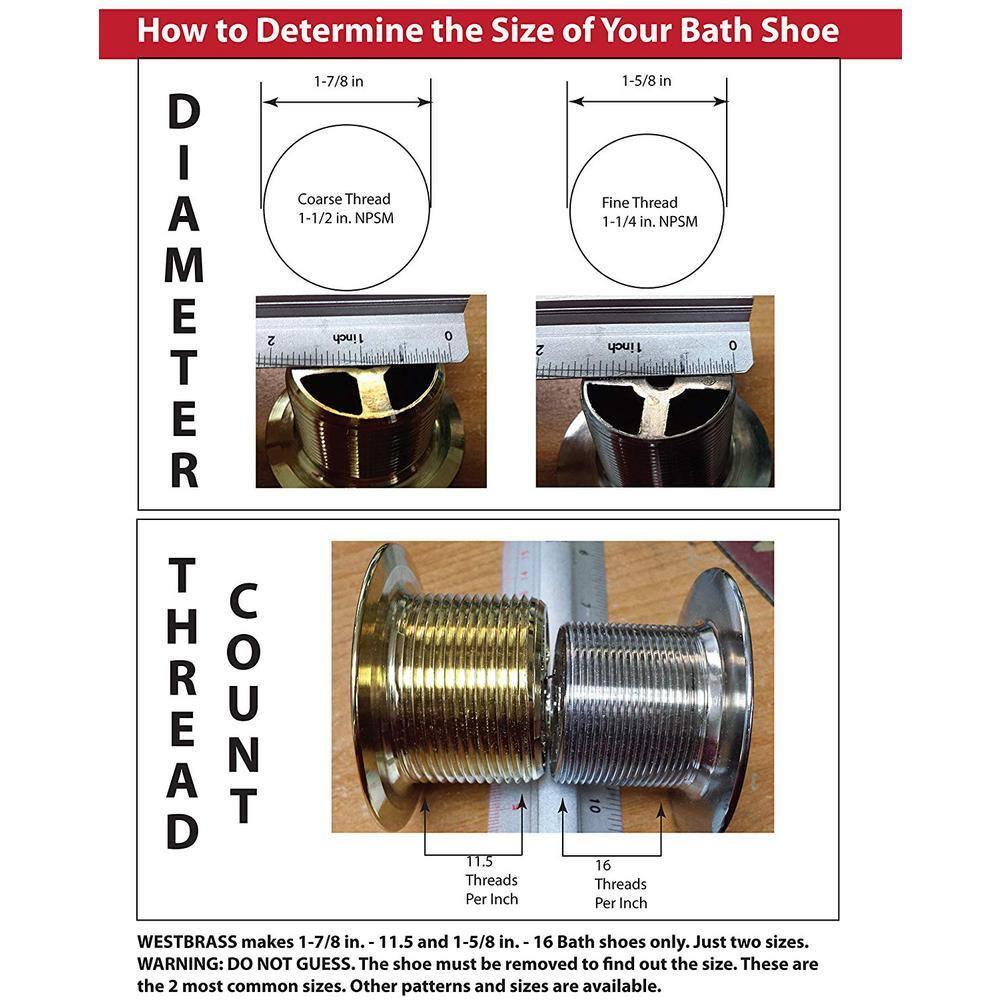 How to Determine the Size of Your Bath Shoe

DIAMETER

1-7/8 in

Coarse Thread
1-1/2 in. NPSM

1-5/8 in

Fine Thread
1-1/4 in. NPSM

2 1inch 0

1inch 0

THREAD COUNT

10

11.5
Threads
Per Inch

16
Threads
Per Inch

WESTBRASS makes 1-7/8 in. - 11.5 and 1-5/8 in. - 16 Bath shoes only. Just two sizes.
WARNING: DO NOT GUESS. The shoe must be removed to find out the size. These are the 2 most common sizes. Other patterns and sizes are available.