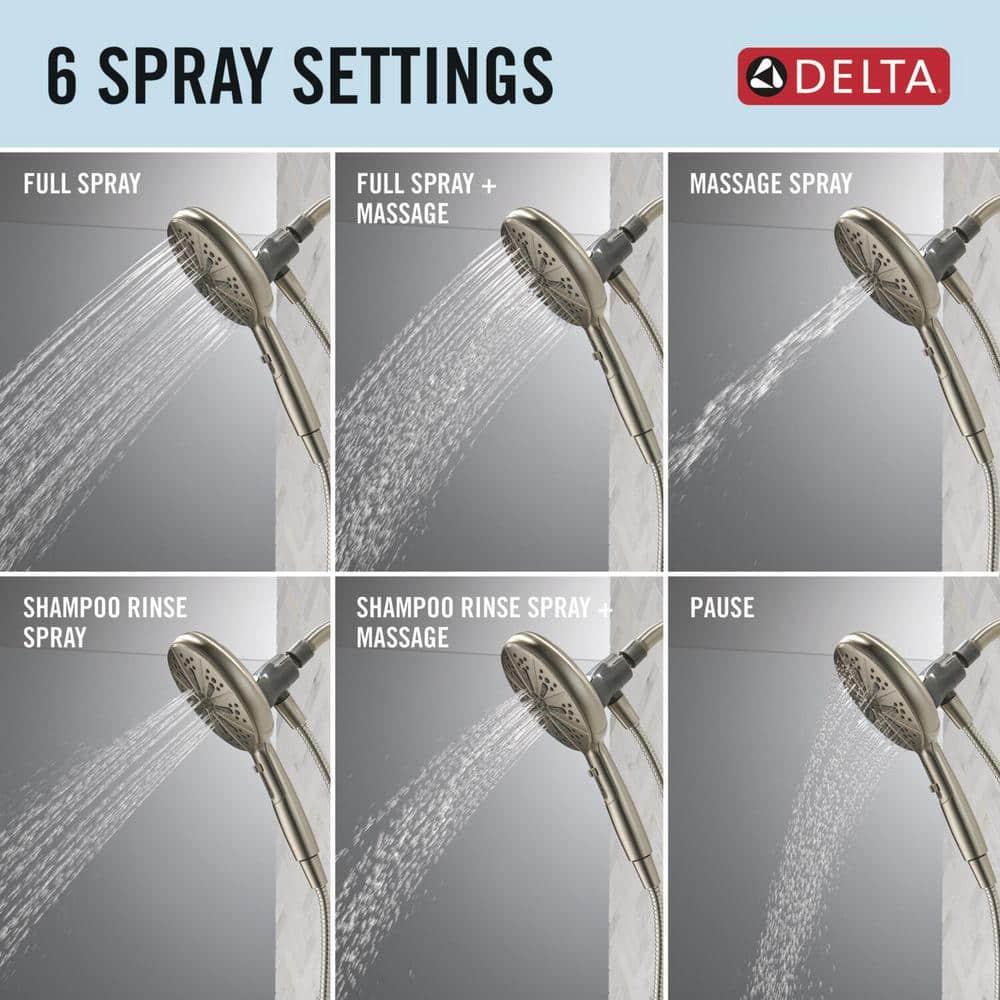 6 SPRAY SETTINGS

DELTA

FULL SPRAY

FULL SPRAY + MASSAGE

MASSAGE SPRAY

SHAMPOO RINSE SPRAY

SHAMPOO RINSE SPRAY + MASSAGE

PAUSE