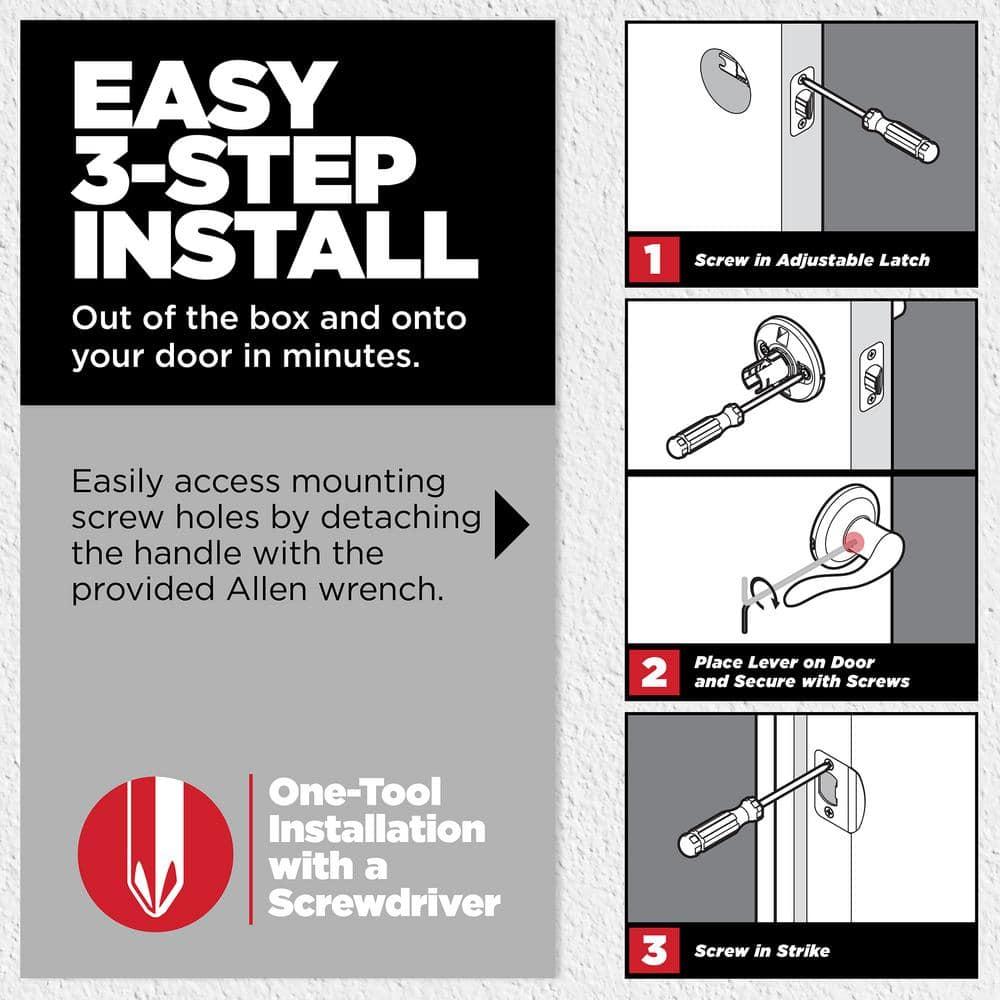 EASY 3-STEP INSTALL

Out of the box and onto your door in minutes.

Easily access mounting screw holes by detaching the handle with the provided Allen wrench.

One-Tool Installation with a Screwdriver

1 Screw in Adjustable Latch

2 Place Lever on Door and Secure with Screws

3 Screw in Strike