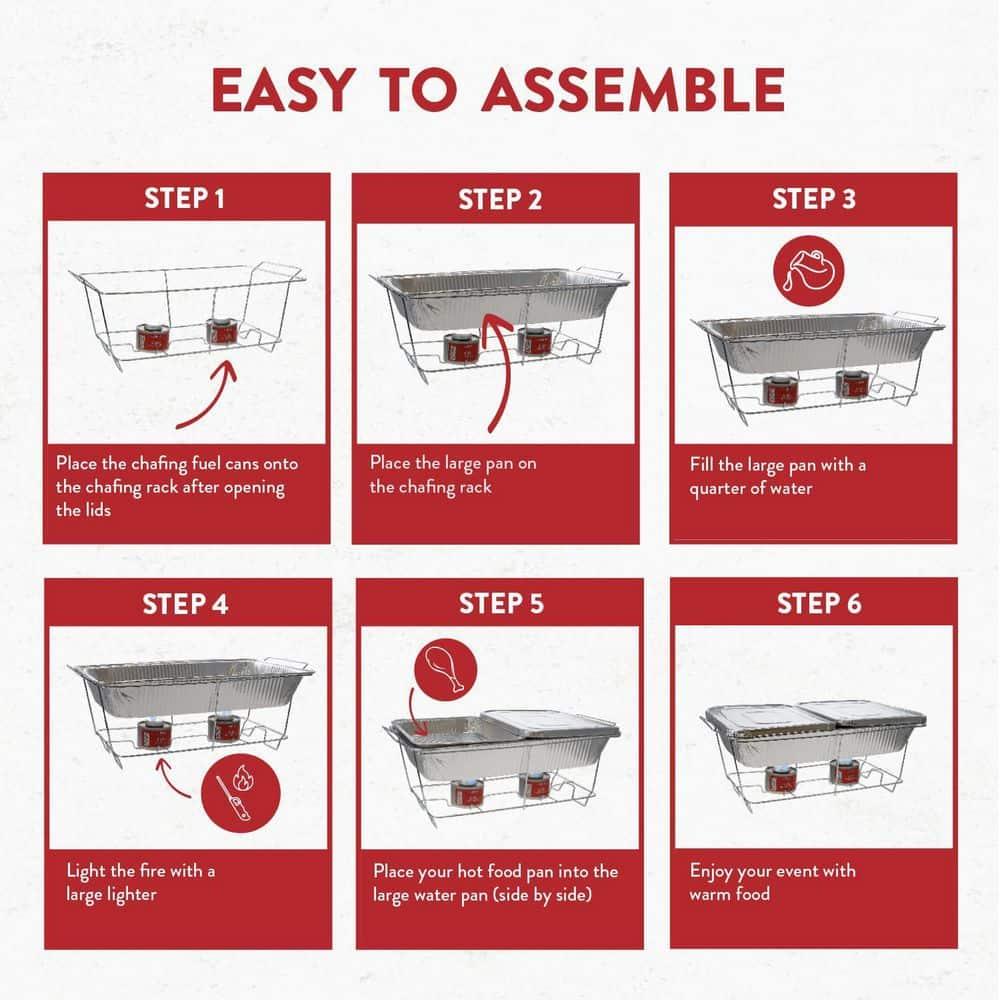 EASY TO ASSEMBLE

STEP 1

Place the chafing fuel cans onto the chafing rack after opening the lids

STEP 2

Place the large pan on the chafing rack

STEP 3

Fill the large pan with a quarter of water

STEP 4

Light the fire with a large lighter

STEP 5

Place your hot food pan into the large water pan (side by side)

STEP 6

Enjoy your event with warm food