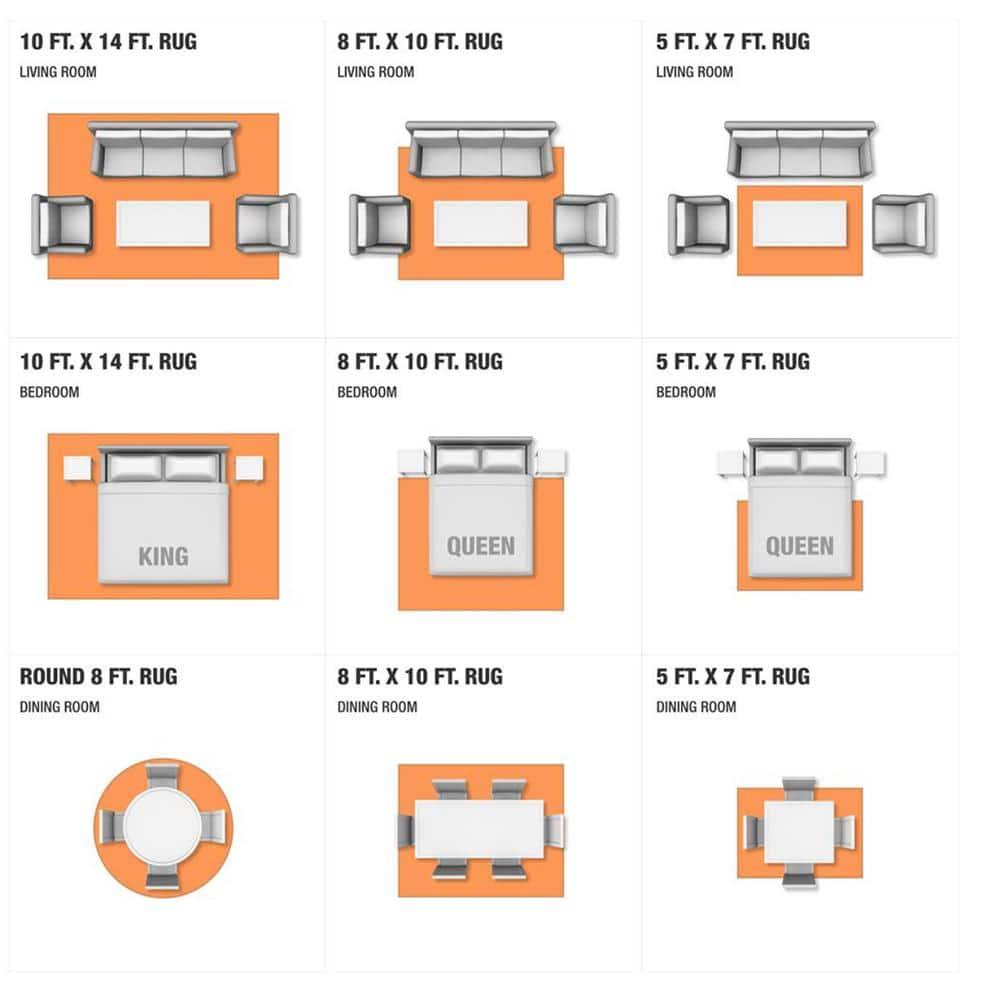 10 FT. X 14 FT. RUG
LIVING ROOM

8 FT. X 10 FT. RUG
LIVING ROOM

5 FT. X 7 FT. RUG
LIVING ROOM

10 FT. X 14 FT. RUG
BEDROOM

KING

8 FT. X 10 FT. RUG
BEDROOM

QUEEN

5 FT. X 7 FT. RUG
BEDROOM

QUEEN

ROUND 8 FT. RUG
DINING ROOM

8 FT. X 10 FT. RUG
DINING ROOM

5 FT. X 7 FT. RUG
DINING ROOM