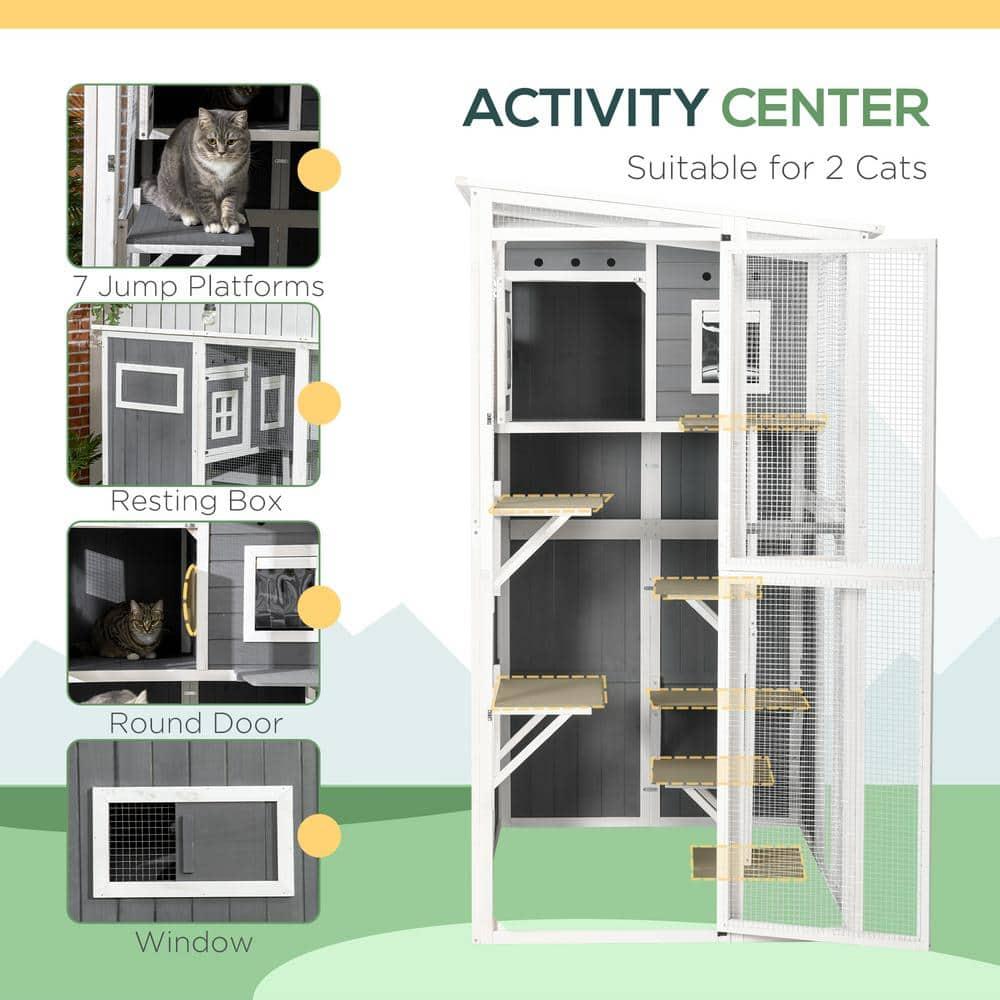 ACTIVITY CENTER
Suitable for 2 Cats

7 Jump Platforms

Resting Box

Round Door

Window