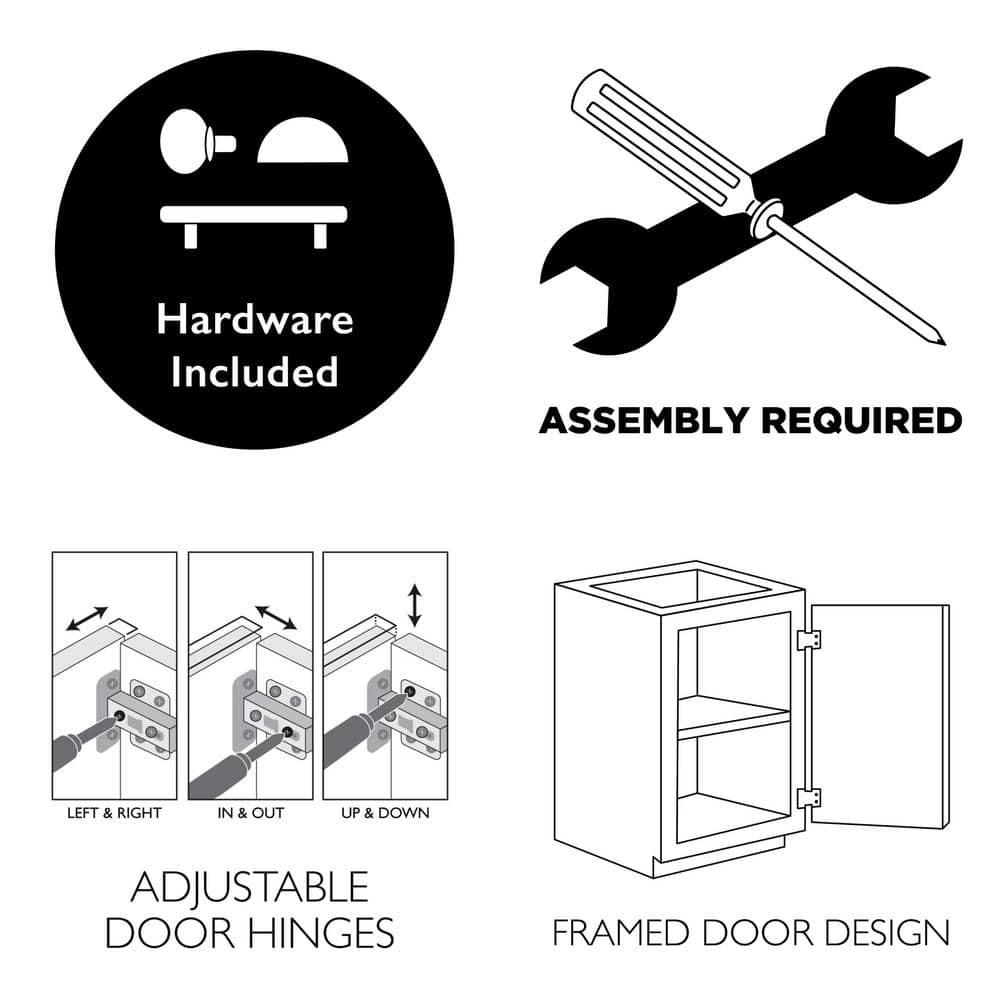 Hardware Included

ASSEMBLY REQUIRED

LEFT & RIGHT

IN & OUT

UP & DOWN

ADJUSTABLE DOOR HINGES

FRAMED DOOR DESIGN