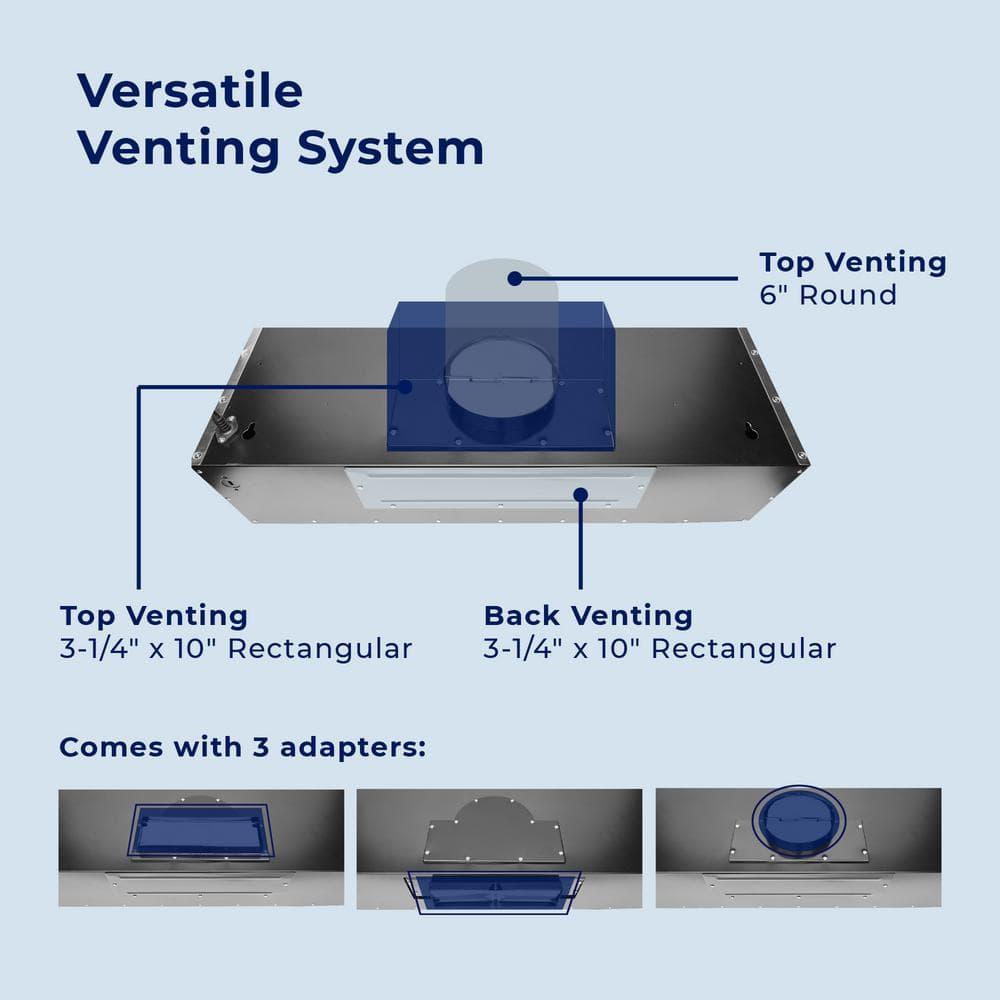 Versatile Venting System

Top Venting
6" Round

Top Venting
3-1/4" x 10" Rectangular

Back Venting
3-1/4" x 10" Rectangular

Comes with 3 adapters: