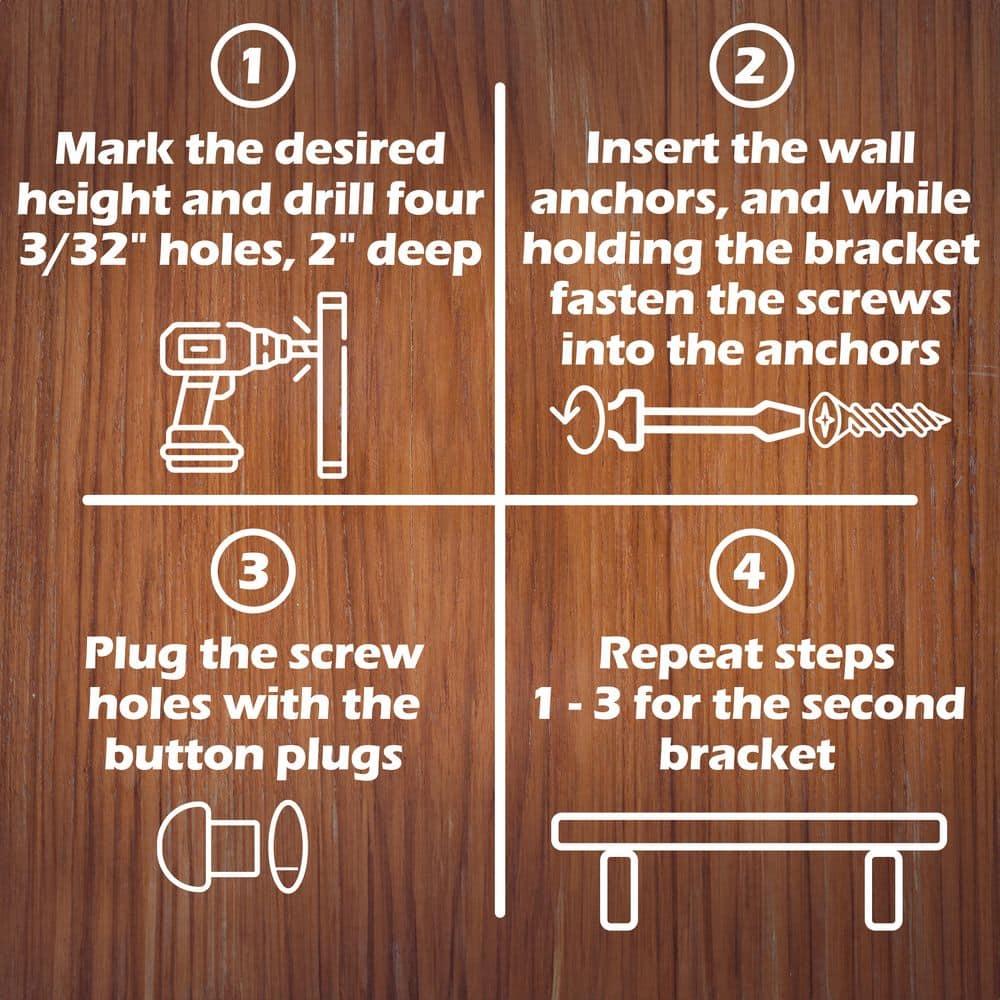 1

Mark the desired height and drill four 3/32" holes, 2" deep

2

Insert the wall anchors, and while holding the bracket fasten the screws into the anchors

3

Plug the screw holes with the button plugs

4

Repeat steps 1 - 3 for the second bracket