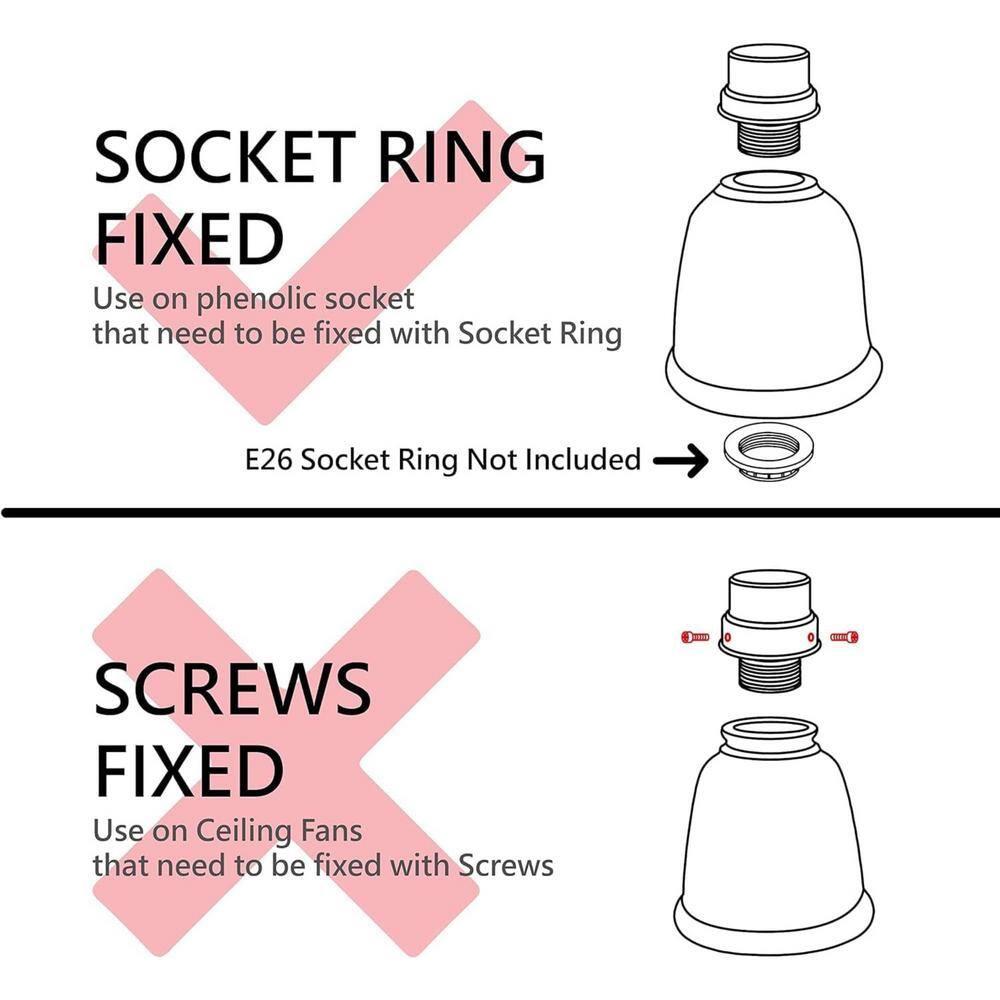 SOCKET RING FIXED

Use on phenolic socket that need to be fixed with Socket Ring

E26 Socket Ring Not Included

SCREWS FIXED

Use on Ceiling Fans that need to be fixed with Screws