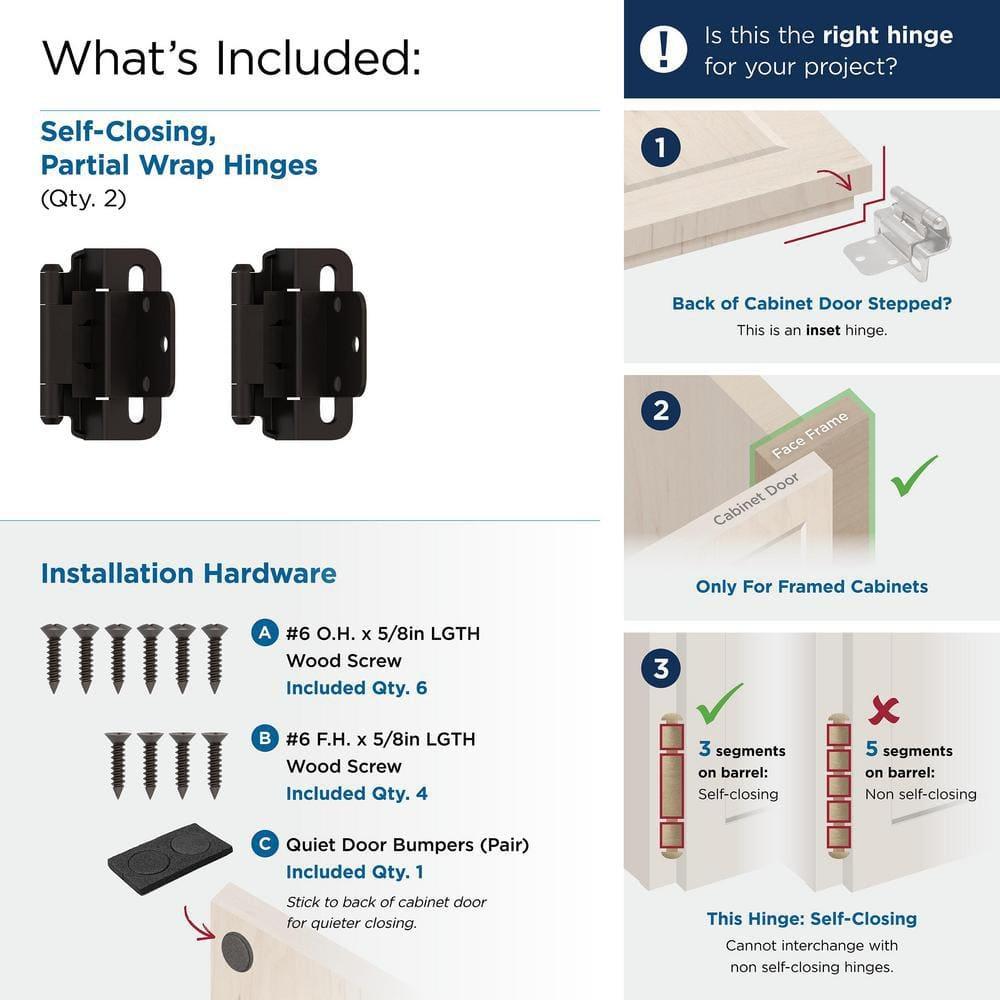 What's Included:

Self-Closing, Partial Wrap Hinges
(Qty. 2)

Installation Hardware

A #6 O.H. x 5/8in LGTH Wood Screw
Included Qty. 6

B #6 F.H. x 5/8in LGTH Wood Screw
Included Qty. 4

C Quiet Door Bumpers (Pair)
Included Qty. 1
Stick to back of cabinet door for quieter closing.

! Is this the right hinge for your project?

1

Back of Cabinet Door Stepped?
This is an inset hinge.

2

Face Frame

Cabinet Door

Only For Framed Cabinets

3

3 segments on barrel:
Self-closing

5 segments on barrel:
Non self-closing

This Hinge: Self-Closing
Cannot interchange with non self-closing hinges.