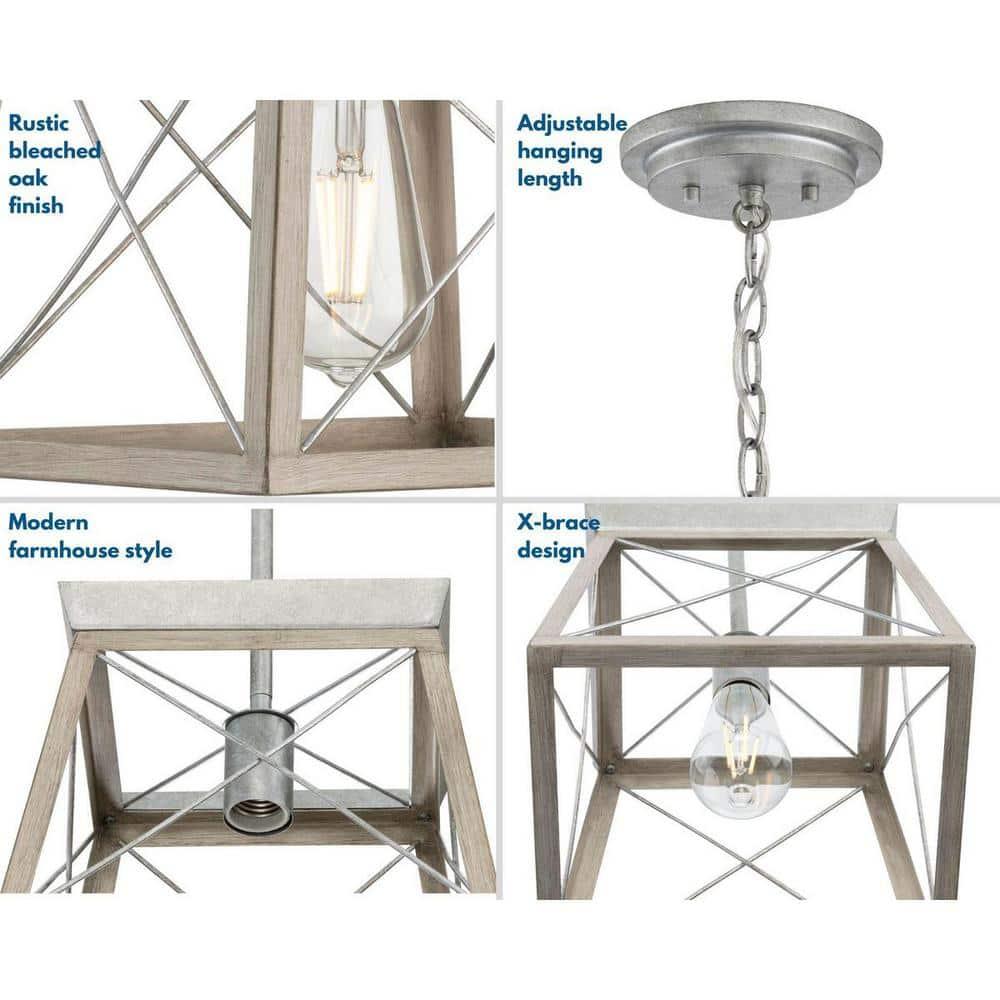 Rustic bleached oak finish

Adjustable hanging length

Modern farmhouse style

X-brace design