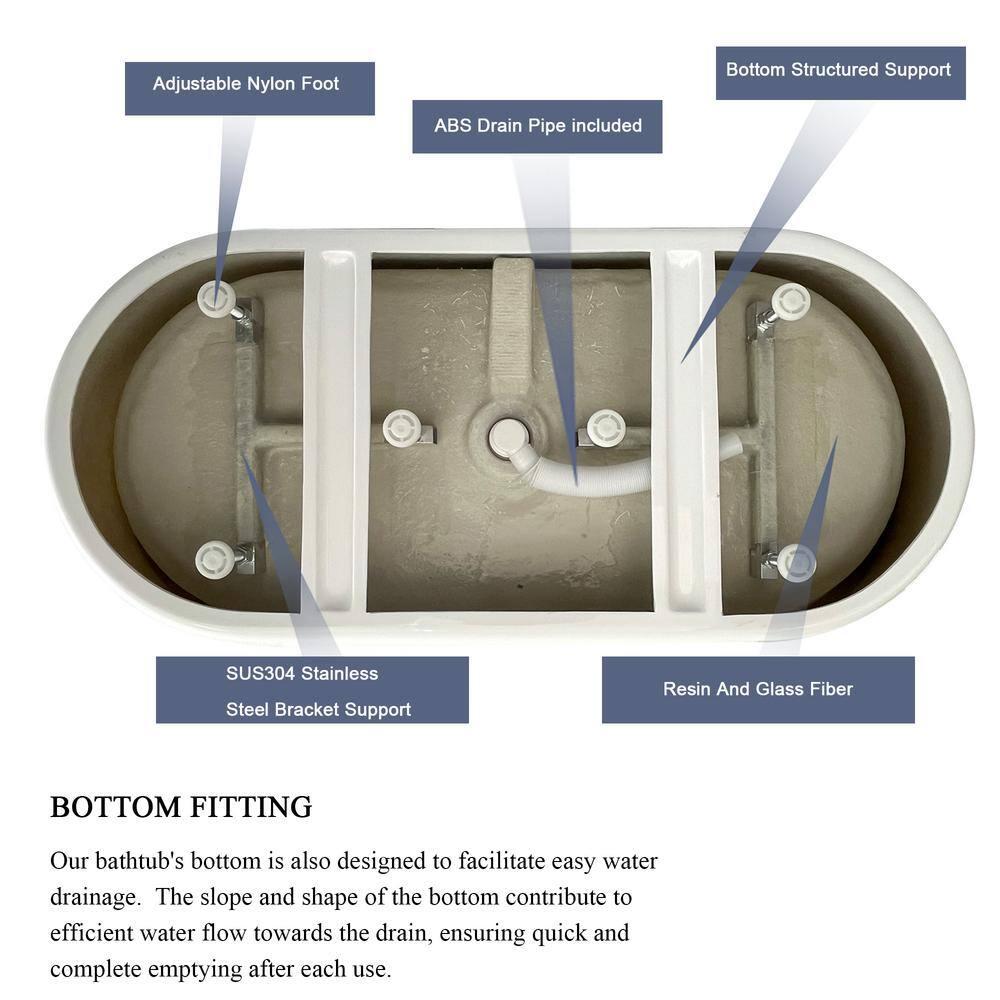 Adjustable Nylon Foot

ABS Drain Pipe included

Bottom Structured Support

SUS304 Stainless Steel Bracket Support

Resin And Glass Fiber

BOTTOM FITTING

Our bathtub's bottom is also designed to facilitate easy water drainage. The slope and shape of the bottom contribute to efficient water flow towards the drain, ensuring quick and complete emptying after each use.