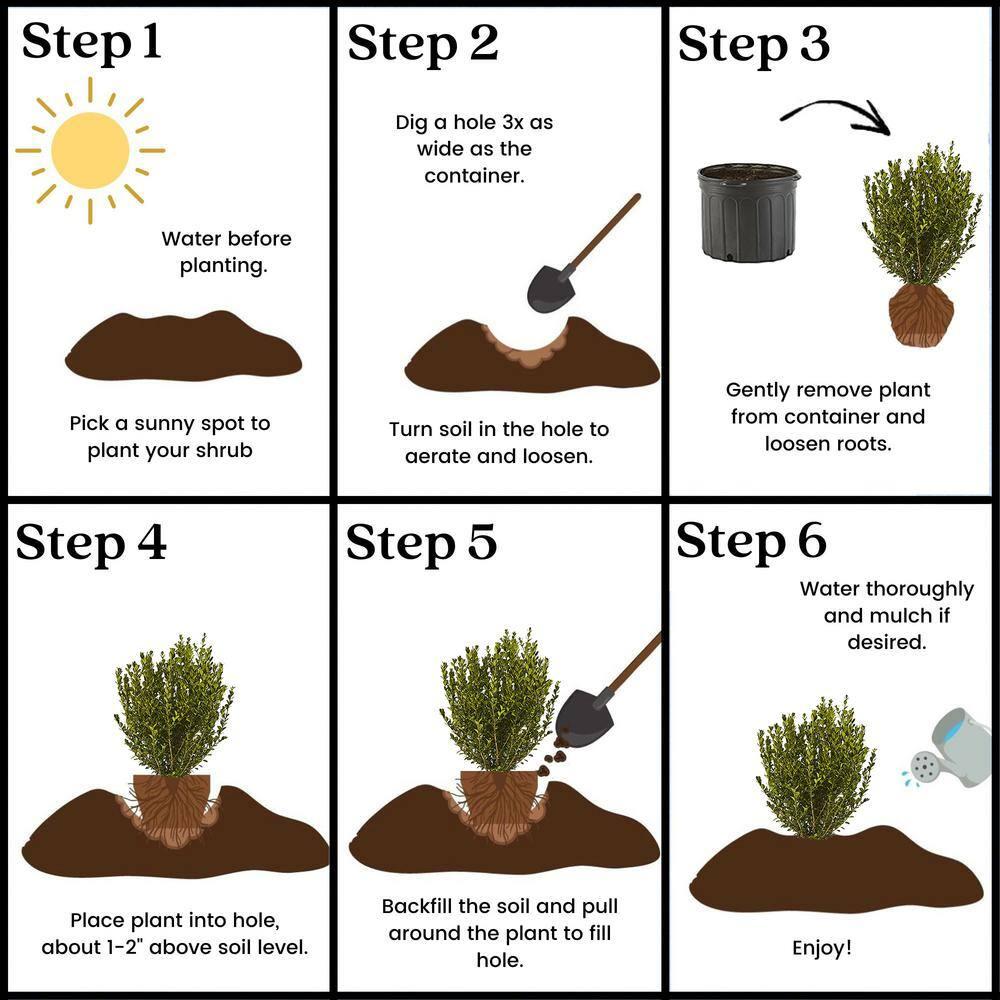 Step 1

Water before planting.

Pick a sunny spot to plant your shrub

Step 2

Dig a hole 3x as wide as the container.

Turn soil in the hole to aerate and loosen.

Step 3

Gently remove plant from container and loosen roots.

Step 4

Place plant into hole, about 1-2" above soil level.

Step 5

Backfill the soil and pull around the plant to fill hole.

Step 6

Water thoroughly and mulch if desired.

Enjoy!