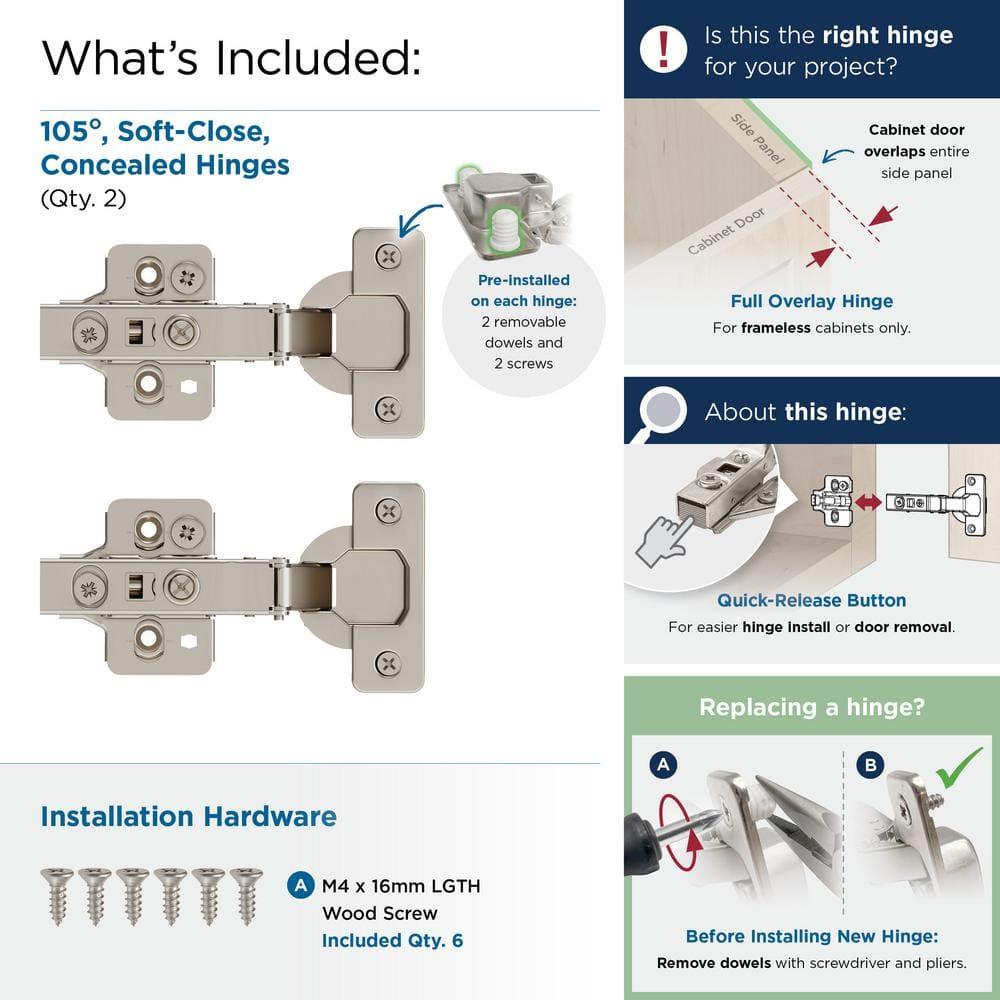 What's Included:

105°, Soft-Close, Concealed Hinges
(Qty. 2)

Pre-installed on each hinge:
2 removable dowels and 2 screws

Installation Hardware

A M4 x 16mm LGTH Wood Screw
Included Qty. 6

! Is this the right hinge for your project?

Side Panel

Cabinet Door

Cabinet door overlaps entire side panel

Full Overlay Hinge
For frameless cabinets only.

About this hinge:

Quick-Release Button
For easier hinge install or door removal.

Replacing a hinge?

A

B

Before Installing New Hinge:
Remove dowels with screwdriver and pliers.