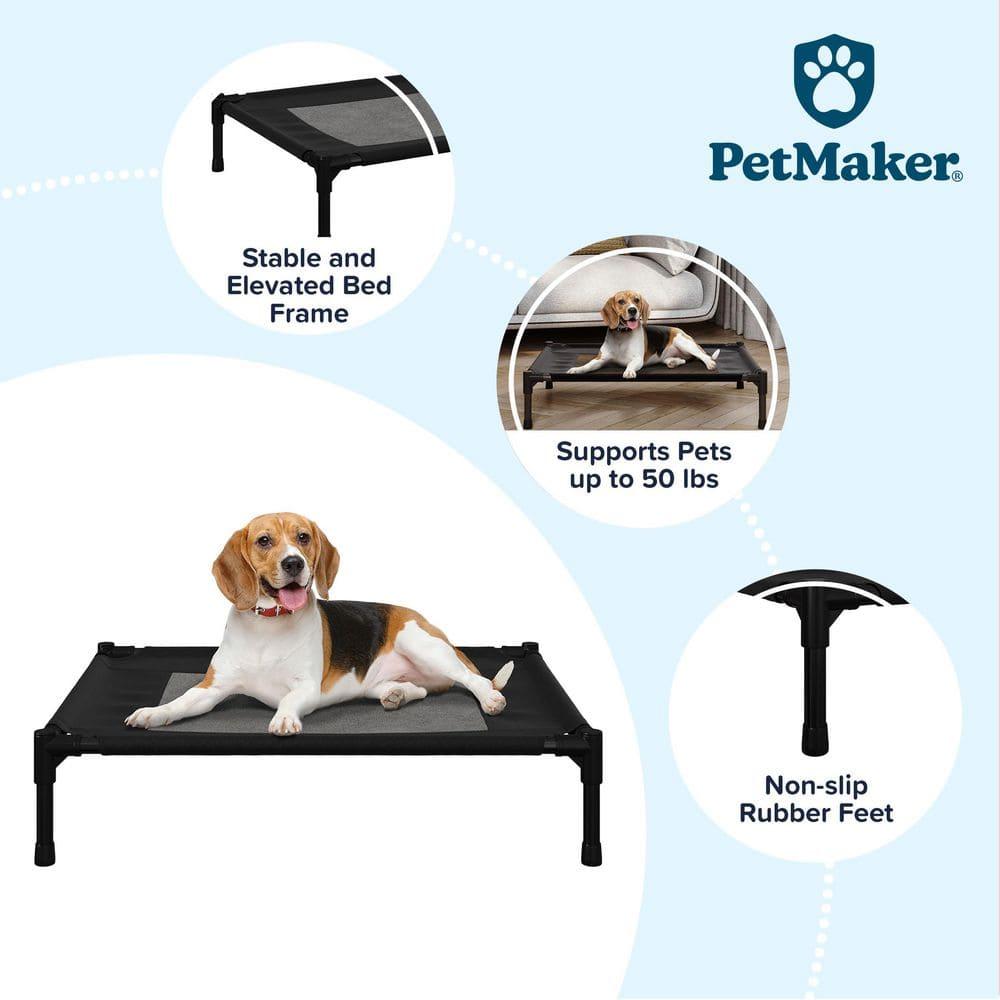 PetMaker®

Stable and Elevated Bed Frame

Supports Pets up to 50 lbs

Non-slip Rubber Feet