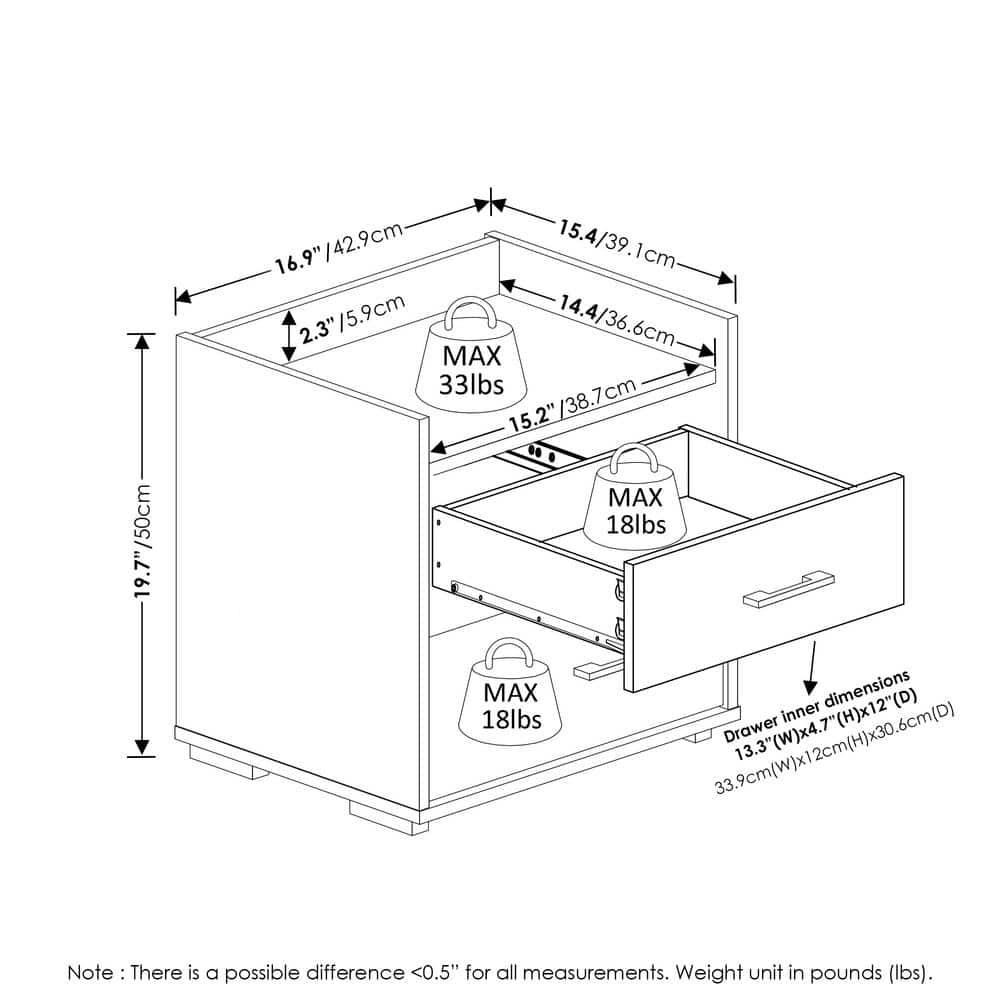 16.9"/42.9cm

15.4/39.1cm

2.3"/5.9cm

14.4/36.6cm

MAX
33lbs

15.2"/38.7cm

19.7"/50cm

MAX
18lbs

MAX
18lbs

Drawer inner dimensions
13.3"(W)x4.7"(H)x12"(D)
33.9cm(W)x12cm(H)x30.6cm(D)

Note : There is a possible difference <0.5" for all measurements. Weight unit in pounds (lbs).