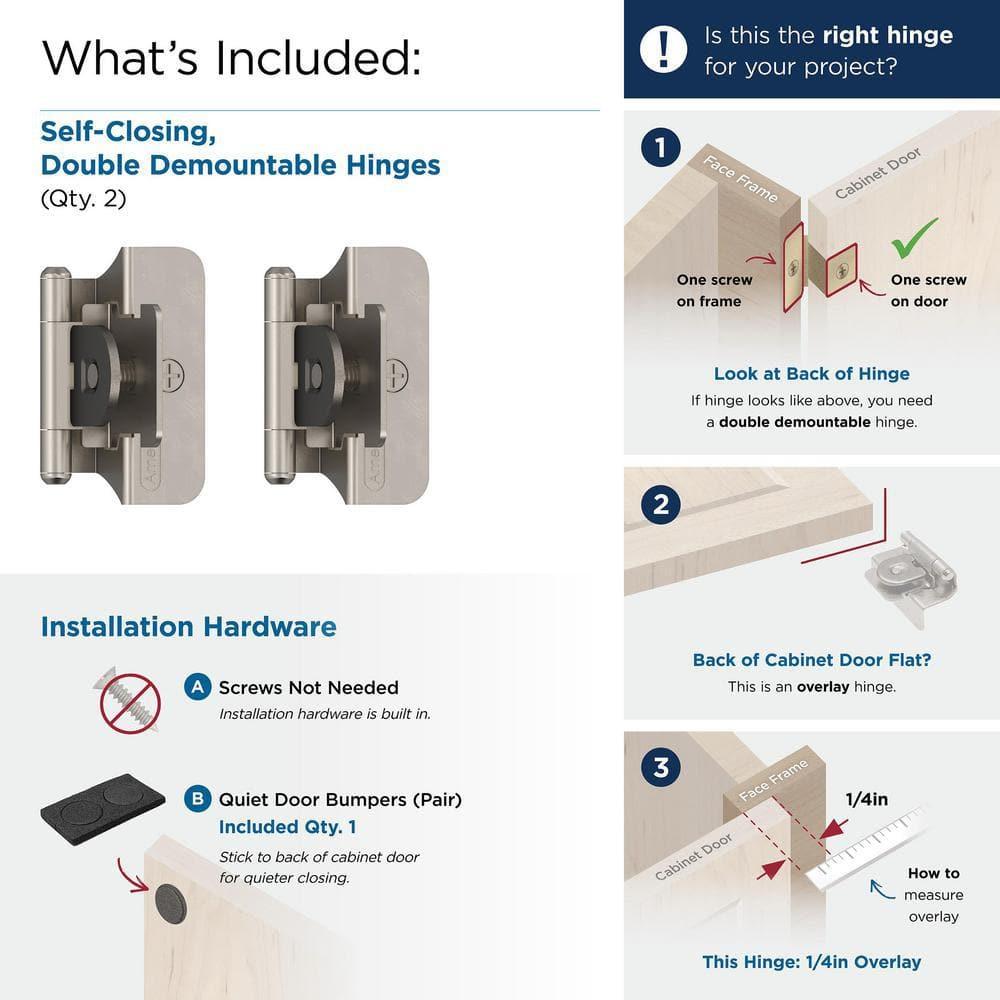 What's Included:

Self-Closing, Double Demountable Hinges
(Qty. 2)

Installation Hardware

A Screws Not Needed
Installation hardware is built in.

B Quiet Door Bumpers (Pair)
Included Qty. 1
Stick to back of cabinet door for quieter closing.

! Is this the right hinge for your project?

1
Face Frame
Cabinet Door
One screw on frame
One screw on door
Look at Back of Hinge
If hinge looks like above, you need a double demountable hinge.

2
Back of Cabinet Door Flat?
This is an overlay hinge.

3
Face Frame
Cabinet Door
1/4in
How to measure overlay
This Hinge: 1/4in Overlay