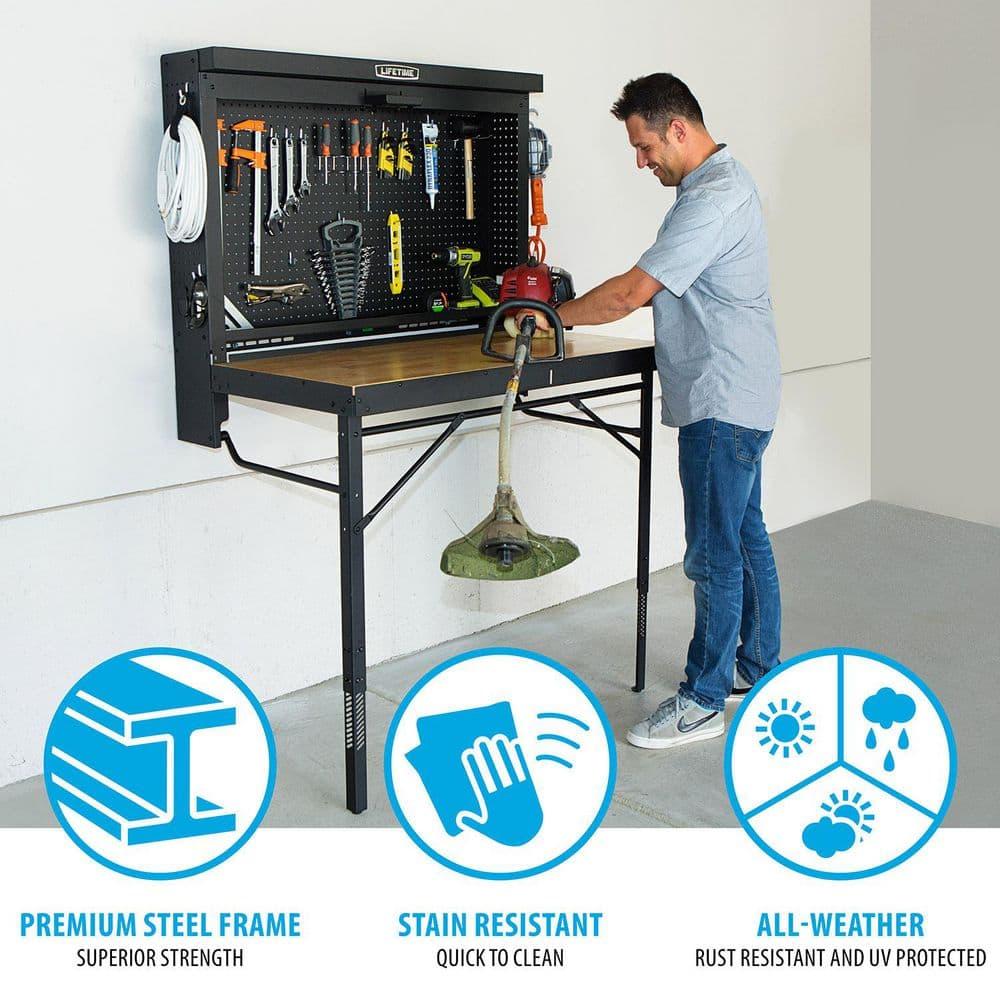 LIFETIME

PREMIUM STEEL FRAME
SUPERIOR STRENGTH

STAIN RESISTANT
QUICK TO CLEAN

ALL-WEATHER
RUST RESISTANT AND UV PROTECTED