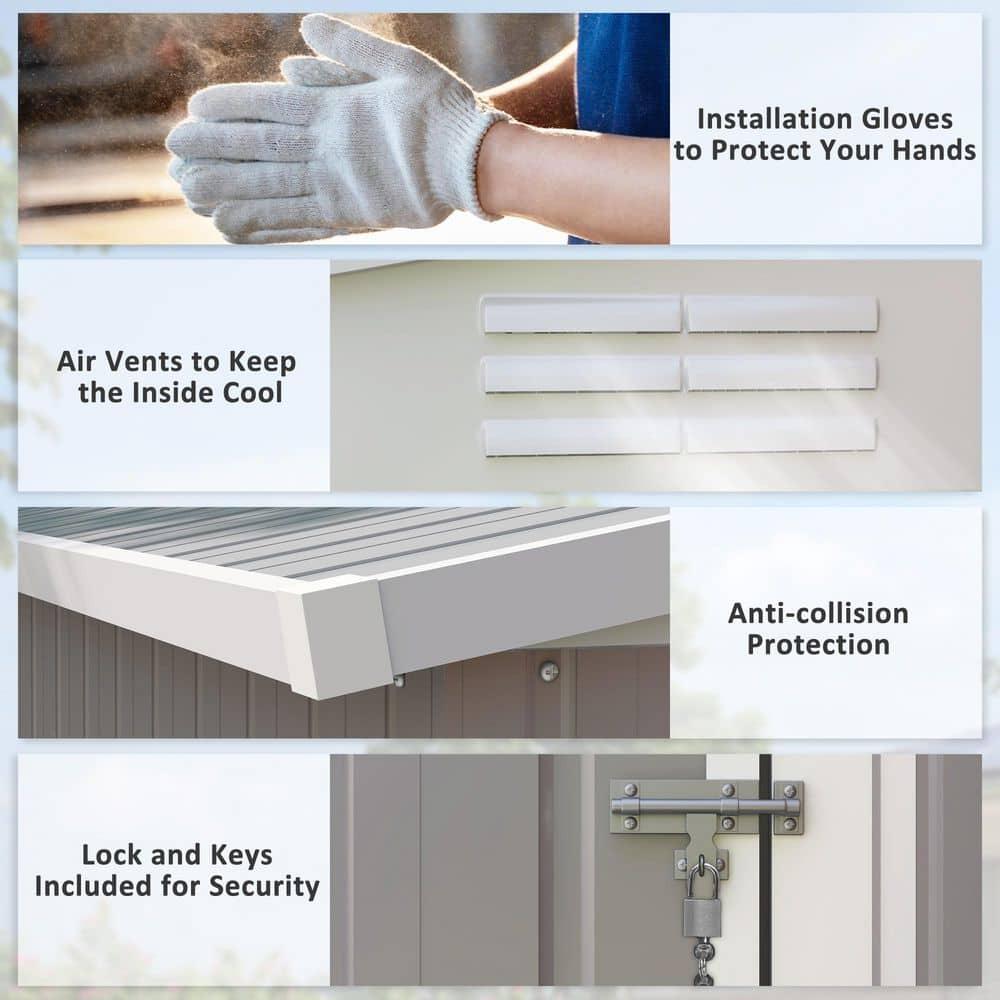 Installation Gloves to Protect Your Hands

Air Vents to Keep the Inside Cool

Anti-collision Protection

Lock and Keys Included for Security