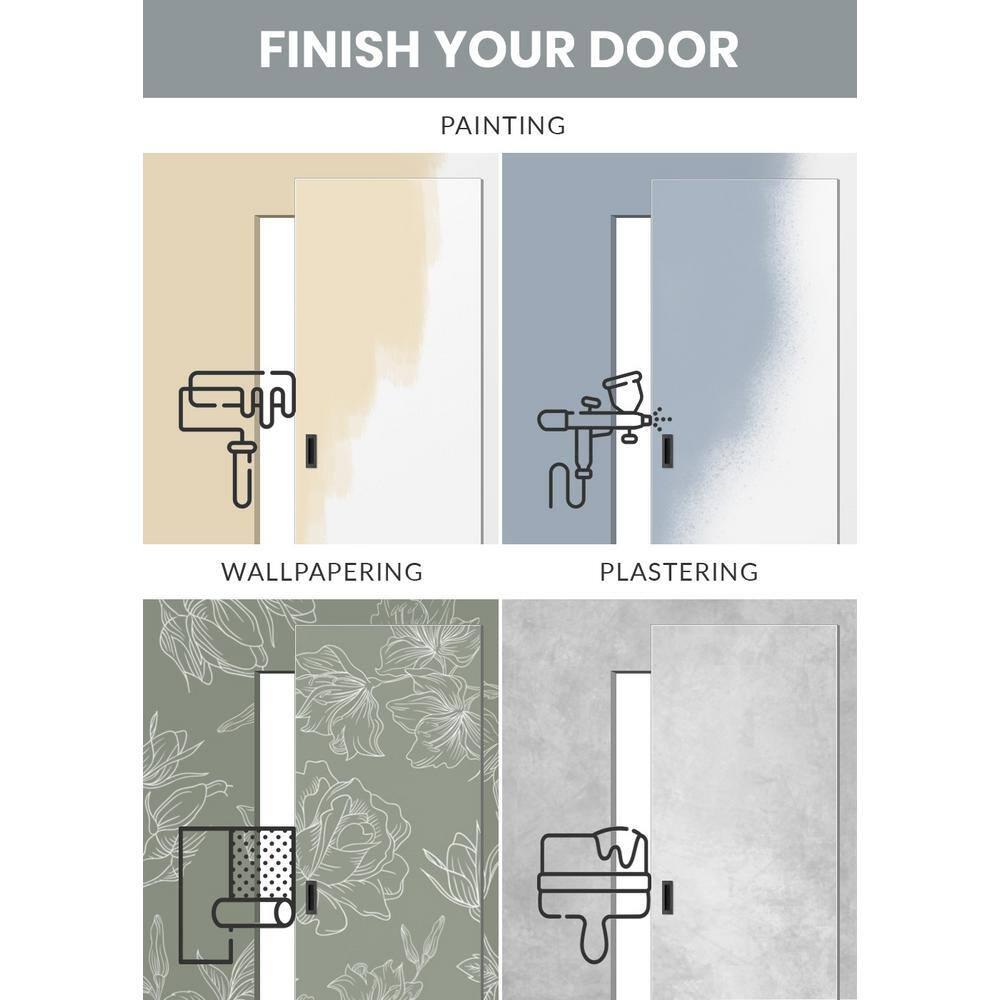 FINISH YOUR DOOR

PAINTING

WALLPAPERING

PLASTERING