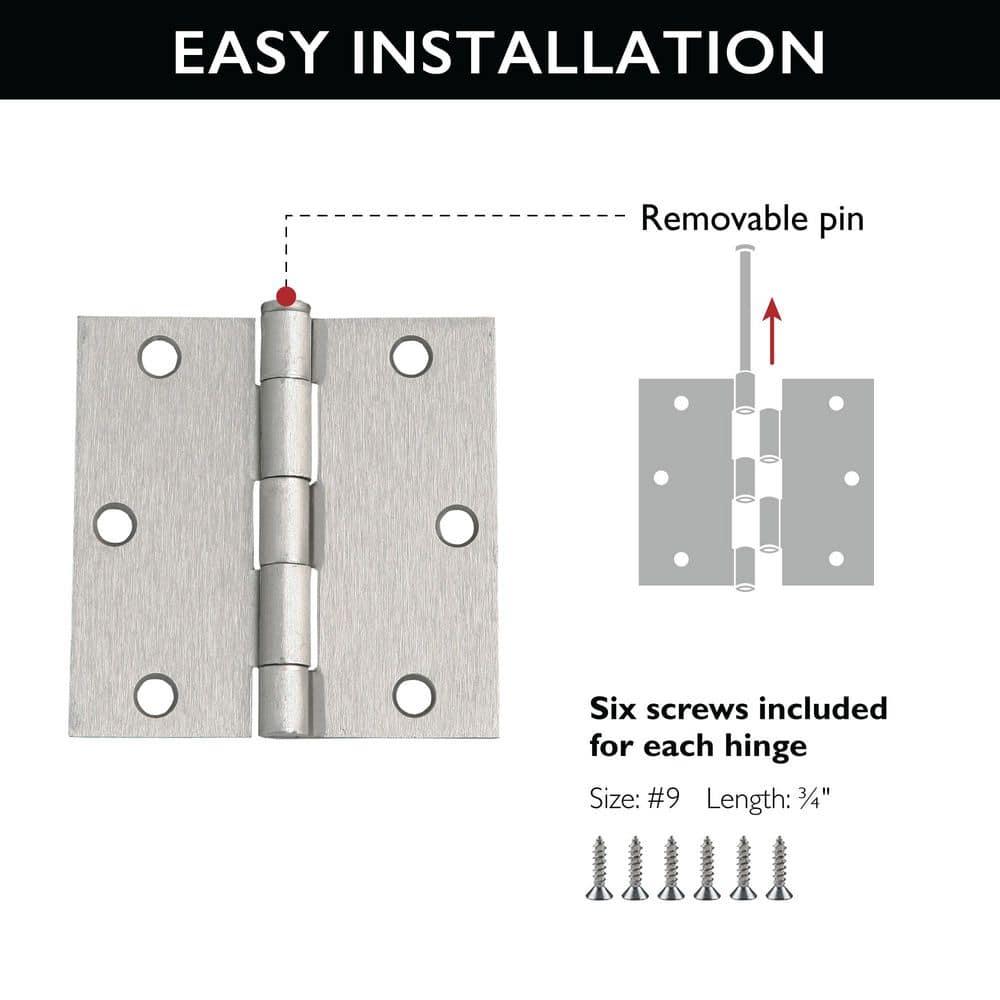 EASY INSTALLATION

Removable pin

Six screws included for each hinge

Size: #9 Length: ¾"