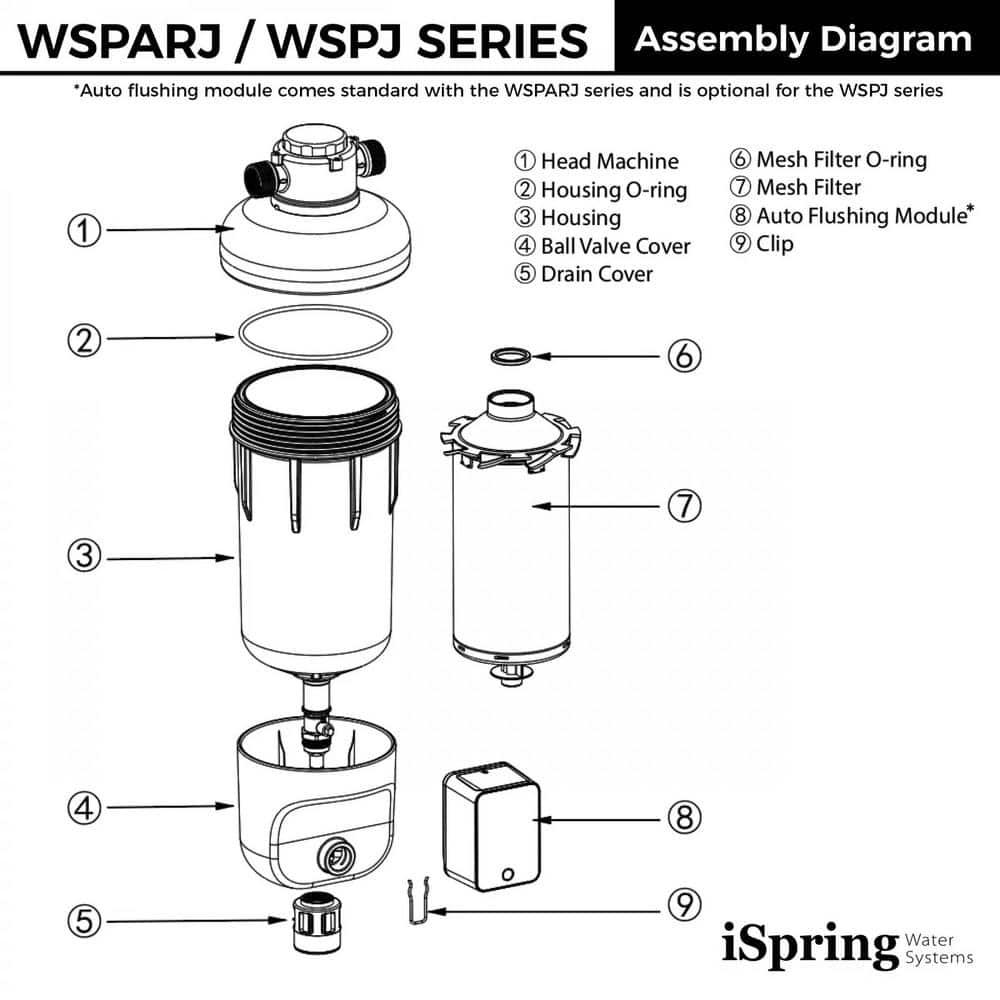 WSPARJ / WSPJ SERIES Assembly Diagram

*Auto flushing module comes standard with the WSPARJ series and is optional for the WSPJ series

① Head Machine
② Housing O-ring
③ Housing
④ Ball Valve Cover
⑤ Drain Cover

⑥ Mesh Filter O-ring
⑦ Mesh Filter
⑧ Auto Flushing Module*
⑨ Clip

①
②
③
④
⑤
⑥
⑦
⑧
⑨

iSpring Water Systems