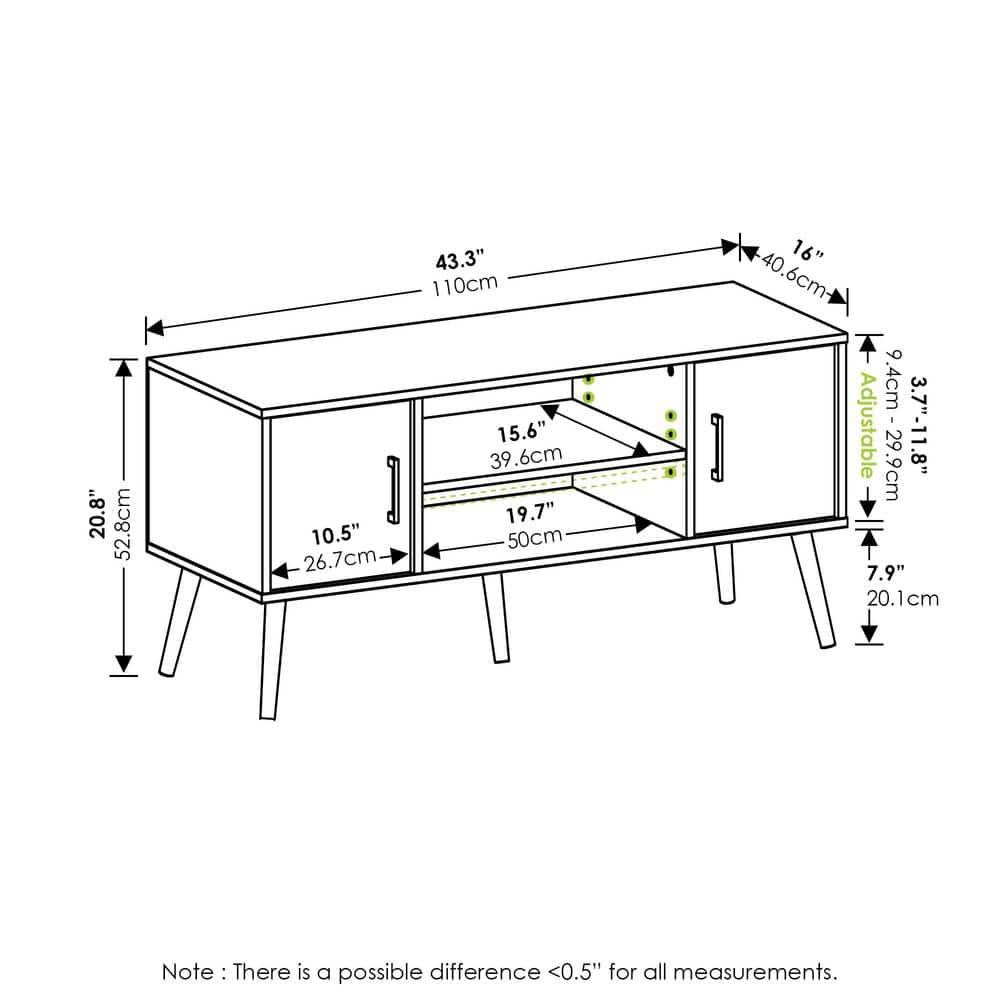 43.3"
110cm

16"
40.6cm

20.8"
52.8cm

15.6"
39.6cm

19.7"
50cm

10.5"
26.7cm

3.7"-11.8"
9.4cm - 29.9cm
Adjustable

7.9"
20.1cm

Note : There is a possible difference <0.5" for all measurements.