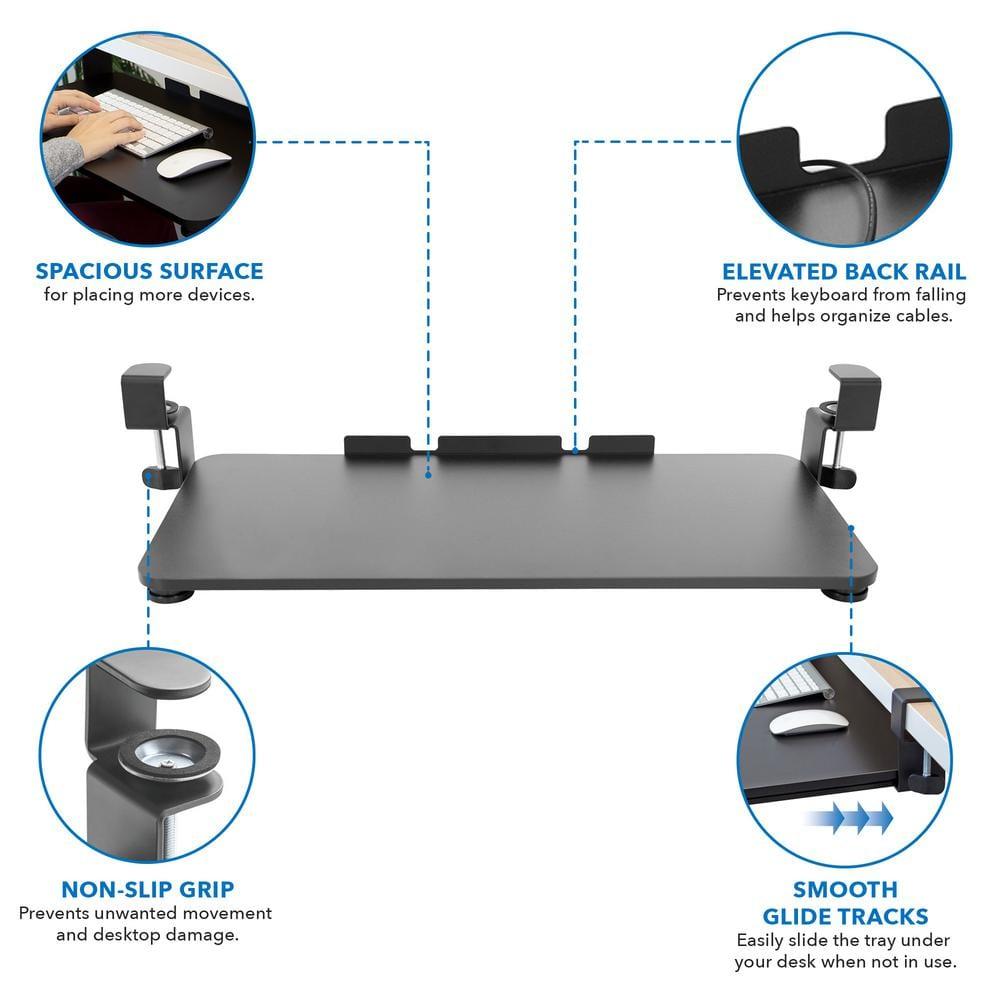 SPACIOUS SURFACE
for placing more devices.

ELEVATED BACK RAIL
Prevents keyboard from falling and helps organize cables.

NON-SLIP GRIP
Prevents unwanted movement and desktop damage.

SMOOTH GLIDE TRACKS
Easily slide the tray under your desk when not in use.