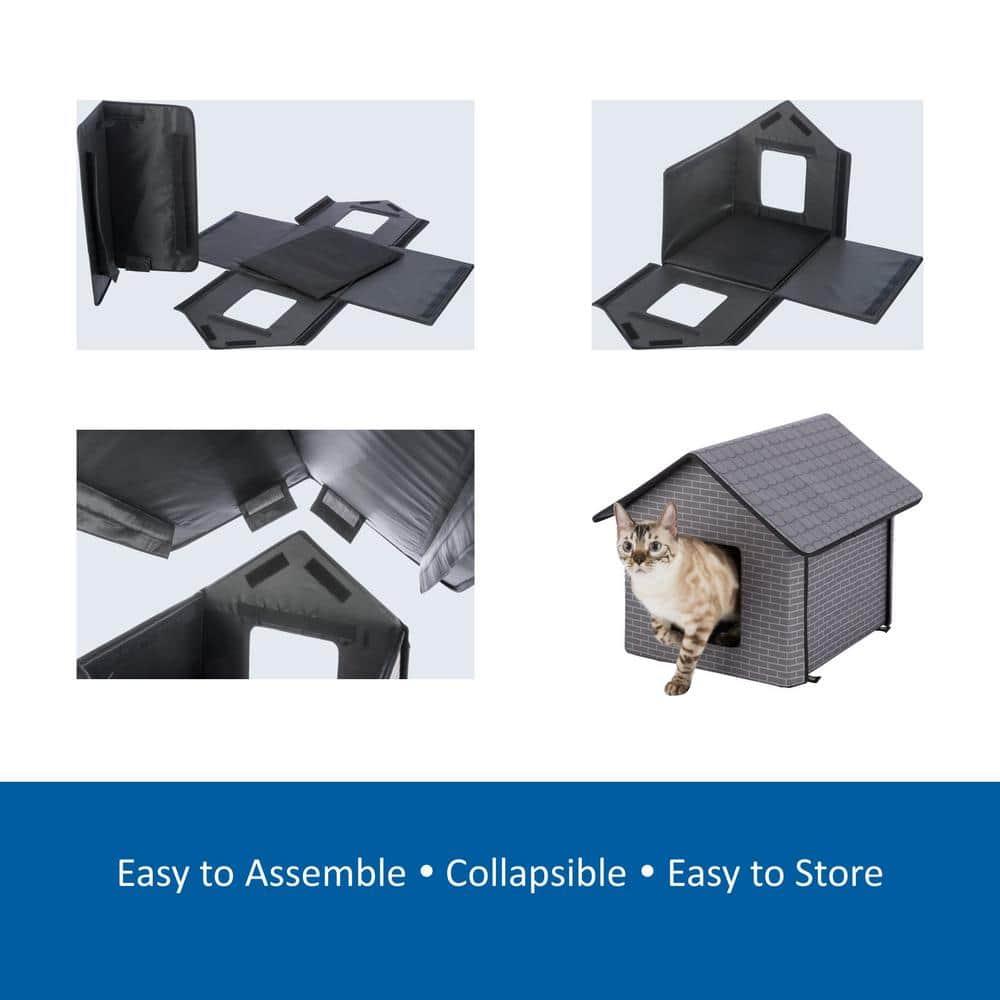 Easy to Assemble • Collapsible • Easy to Store