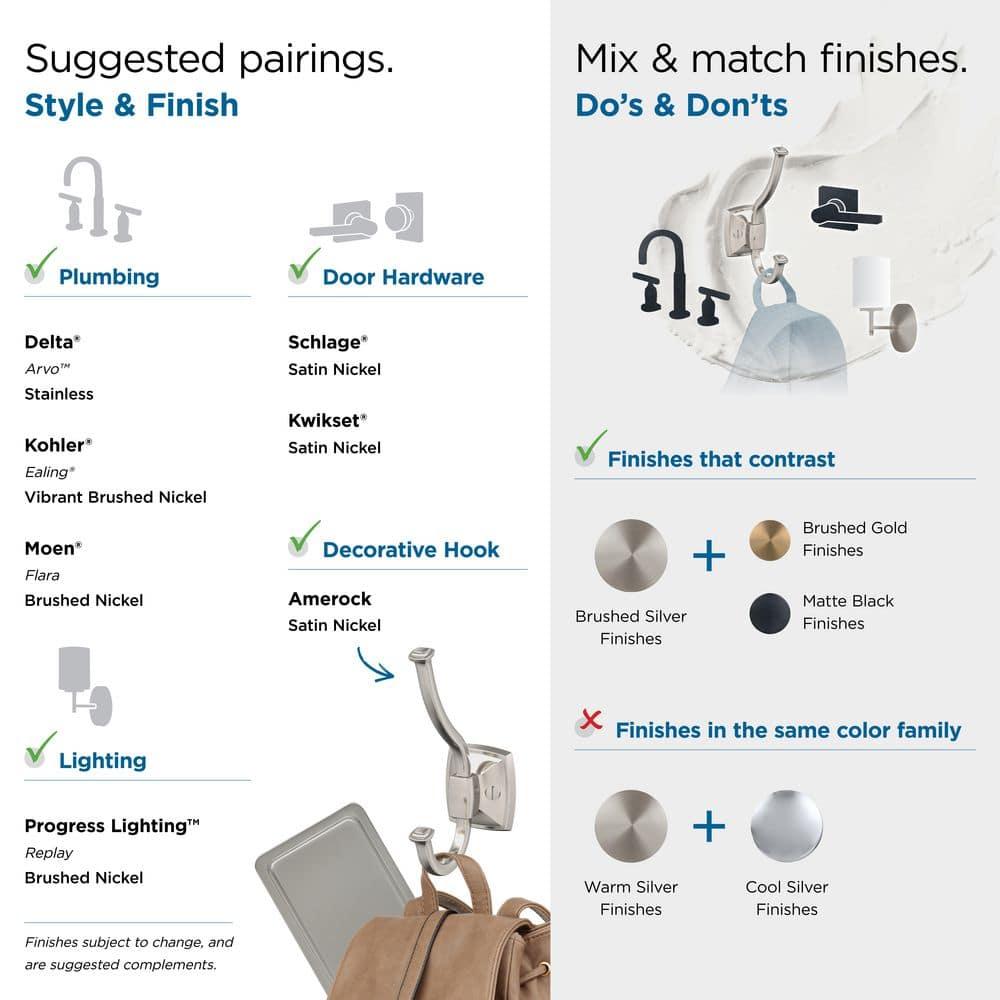 Suggested pairings.
Style & Finish

Plumbing

Delta®
Arvo™
Stainless

Kohler®
Ealing®
Vibrant Brushed Nickel

Moen®
Flara
Brushed Nickel

Lighting

Progress Lighting™
Replay
Brushed Nickel

Finishes subject to change, and are suggested complements.

Door Hardware

Schlage®
Satin Nickel

Kwikset®
Satin Nickel

Decorative Hook

Amerock
Satin Nickel

Mix & match finishes.
Do's & Don'ts

Finishes that contrast

Brushed Silver Finishes
+
Brushed Gold Finishes
Matte Black Finishes

Finishes in the same color family

Warm Silver Finishes
+
Cool Silver Finishes