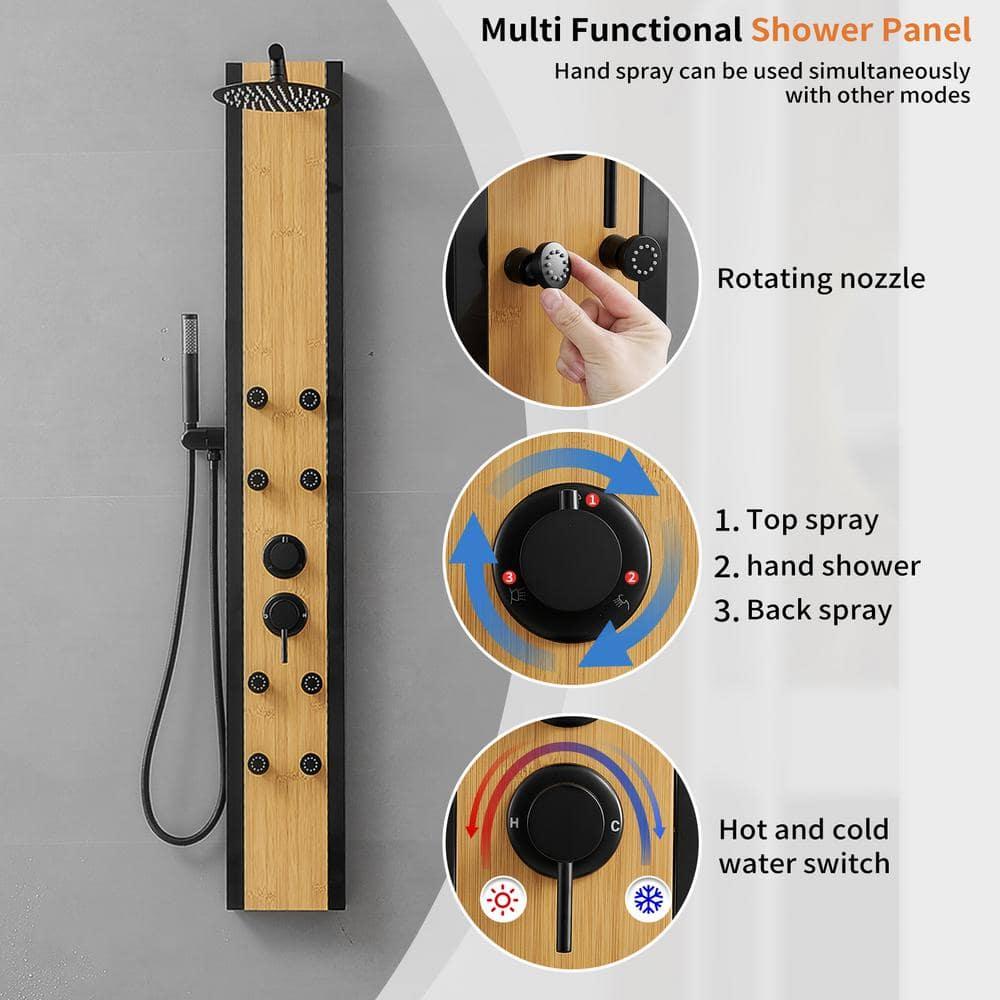 Multi Functional Shower Panel

Hand spray can be used simultaneously with other modes

Rotating nozzle

1
2
3

1. Top spray
2. hand shower
3. Back spray

H
C

Hot and cold water switch