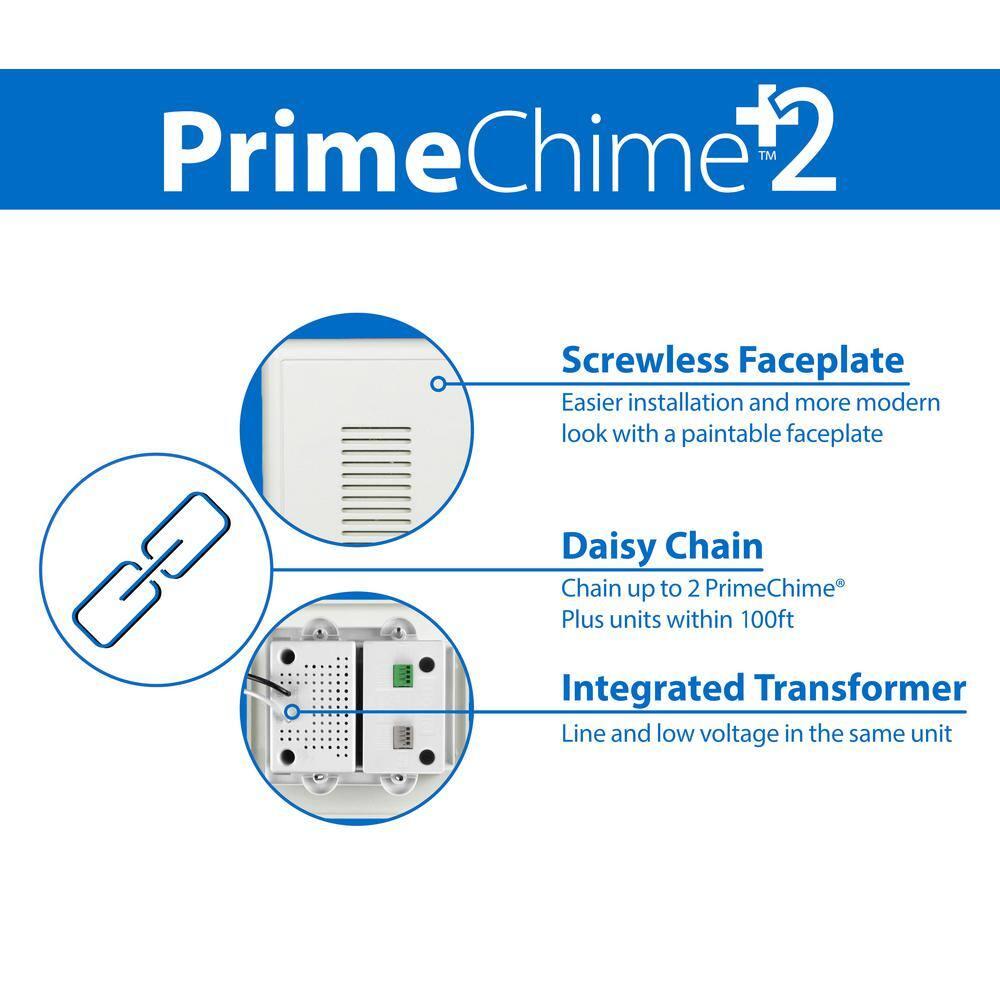 PrimeChime™+2

Screwless Faceplate
Easier installation and more modern look with a paintable faceplate

Daisy Chain
Chain up to 2 PrimeChime® Plus units within 100ft

Integrated Transformer
Line and low voltage in the same unit