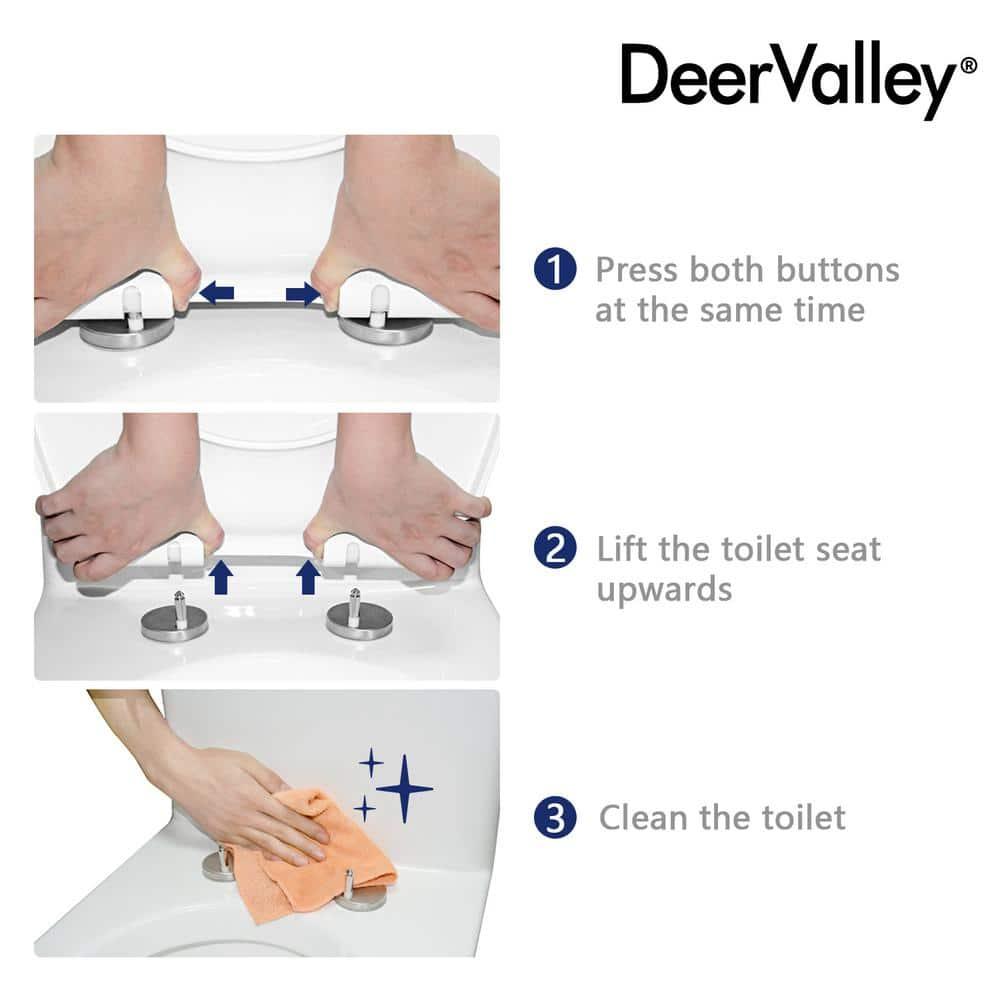 DeerValley®

1 Press both buttons at the same time

2 Lift the toilet seat upwards

3 Clean the toilet