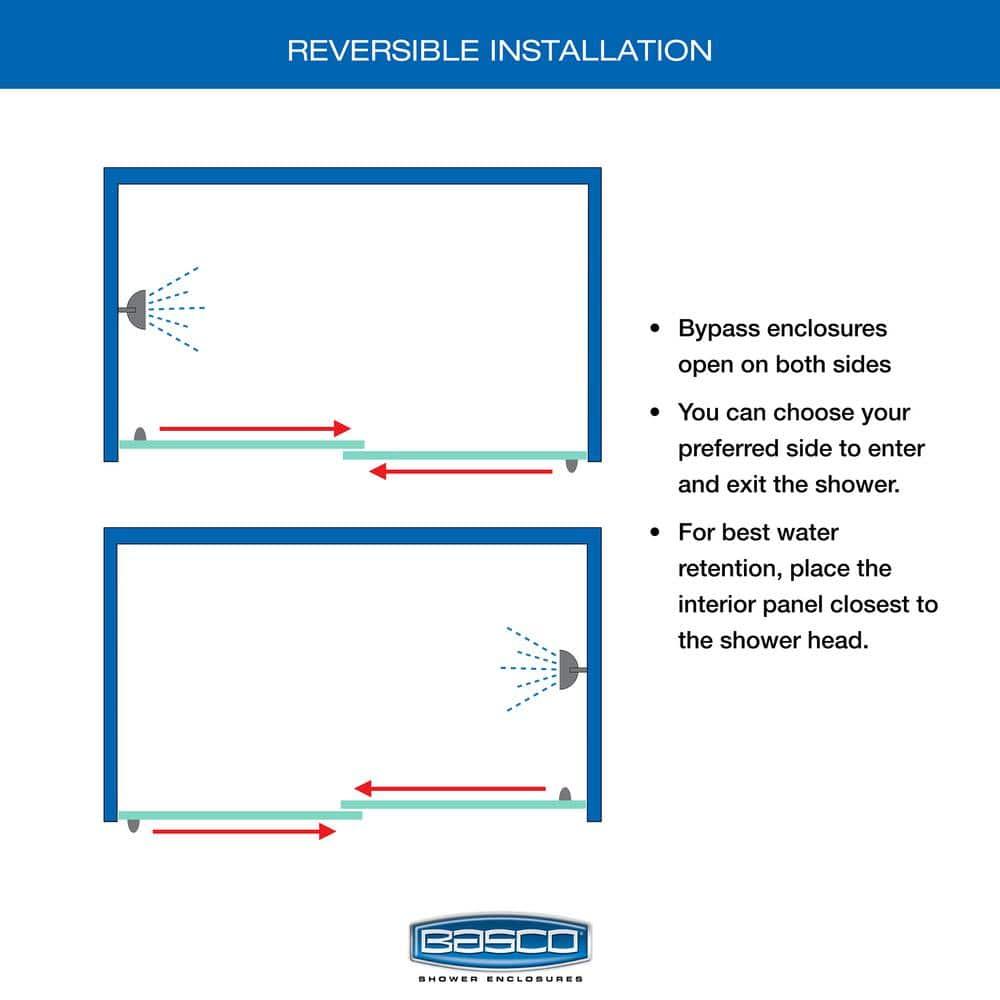 REVERSIBLE INSTALLATION

• Bypass enclosures open on both sides

• You can choose your preferred side to enter and exit the shower.

• For best water retention, place the interior panel closest to the shower head.

BASCO
SHOWER ENCLOSURES