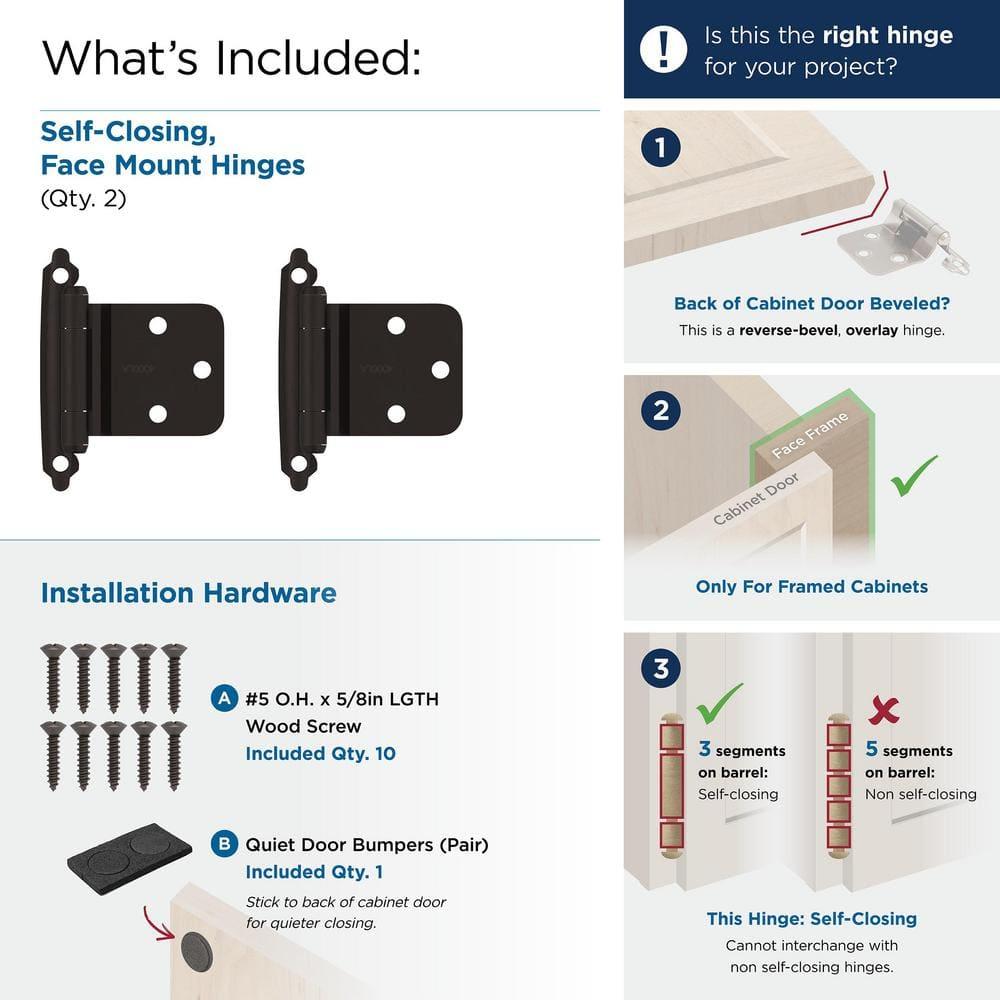 What's Included:

Self-Closing, Face Mount Hinges
(Qty. 2)

Installation Hardware

A #5 O.H. x 5/8in LGTH Wood Screw
Included Qty. 10

B Quiet Door Bumpers (Pair)
Included Qty. 1
Stick to back of cabinet door for quieter closing.

! Is this the right hinge for your project?

1

Back of Cabinet Door Beveled?
This is a reverse-bevel, overlay hinge.

2

Face Frame
Cabinet Door

Only For Framed Cabinets

3

3 segments on barrel: Self-closing

5 segments on barrel: Non self-closing

This Hinge: Self-Closing
Cannot interchange with non self-closing hinges.