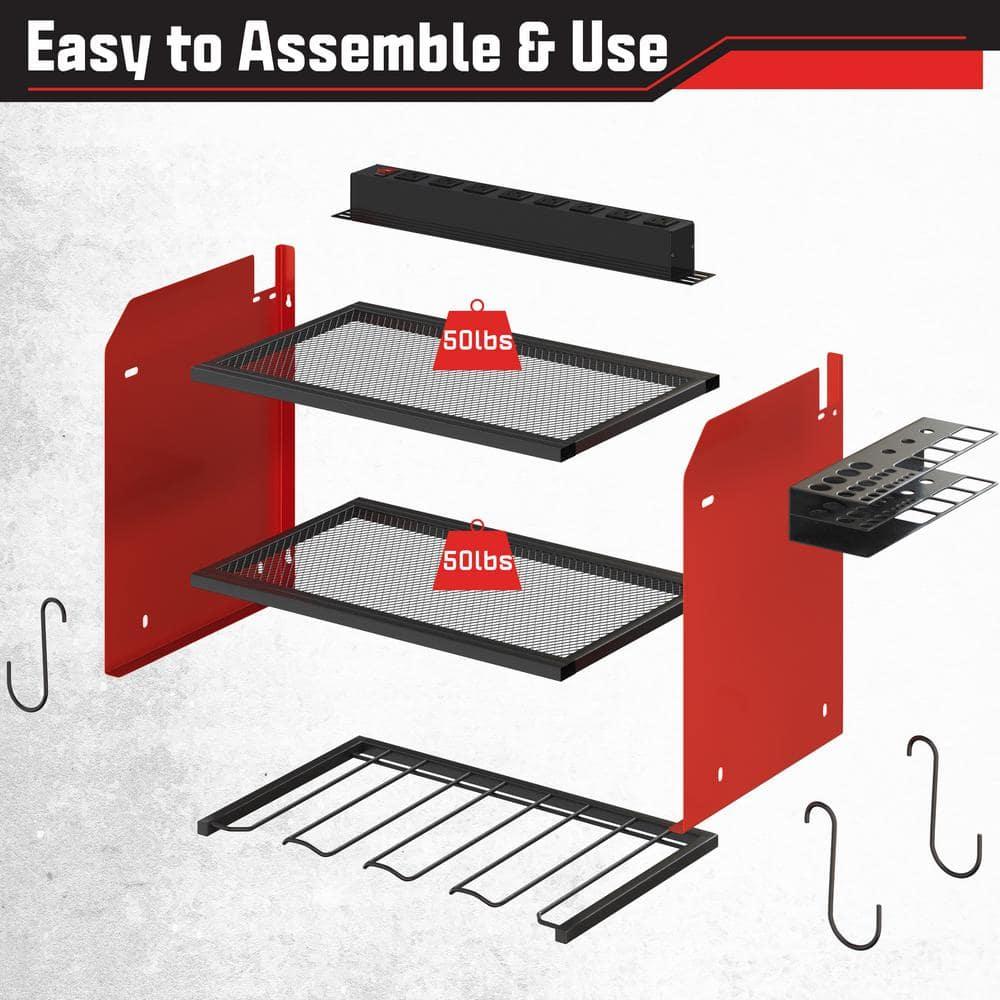 Easy to Assemble & Use

50lbs

50lbs