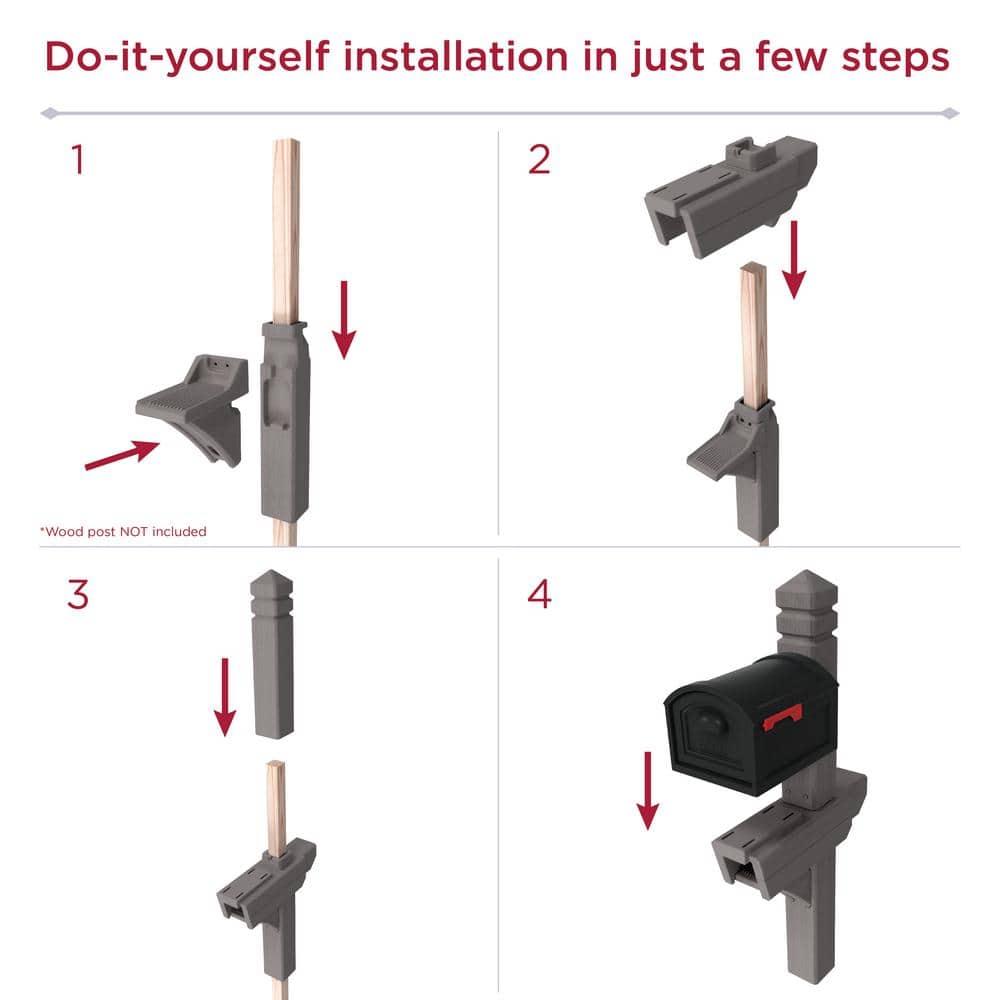 Do-it-yourself installation in just a few steps

1

*Wood post NOT included

2

3

4